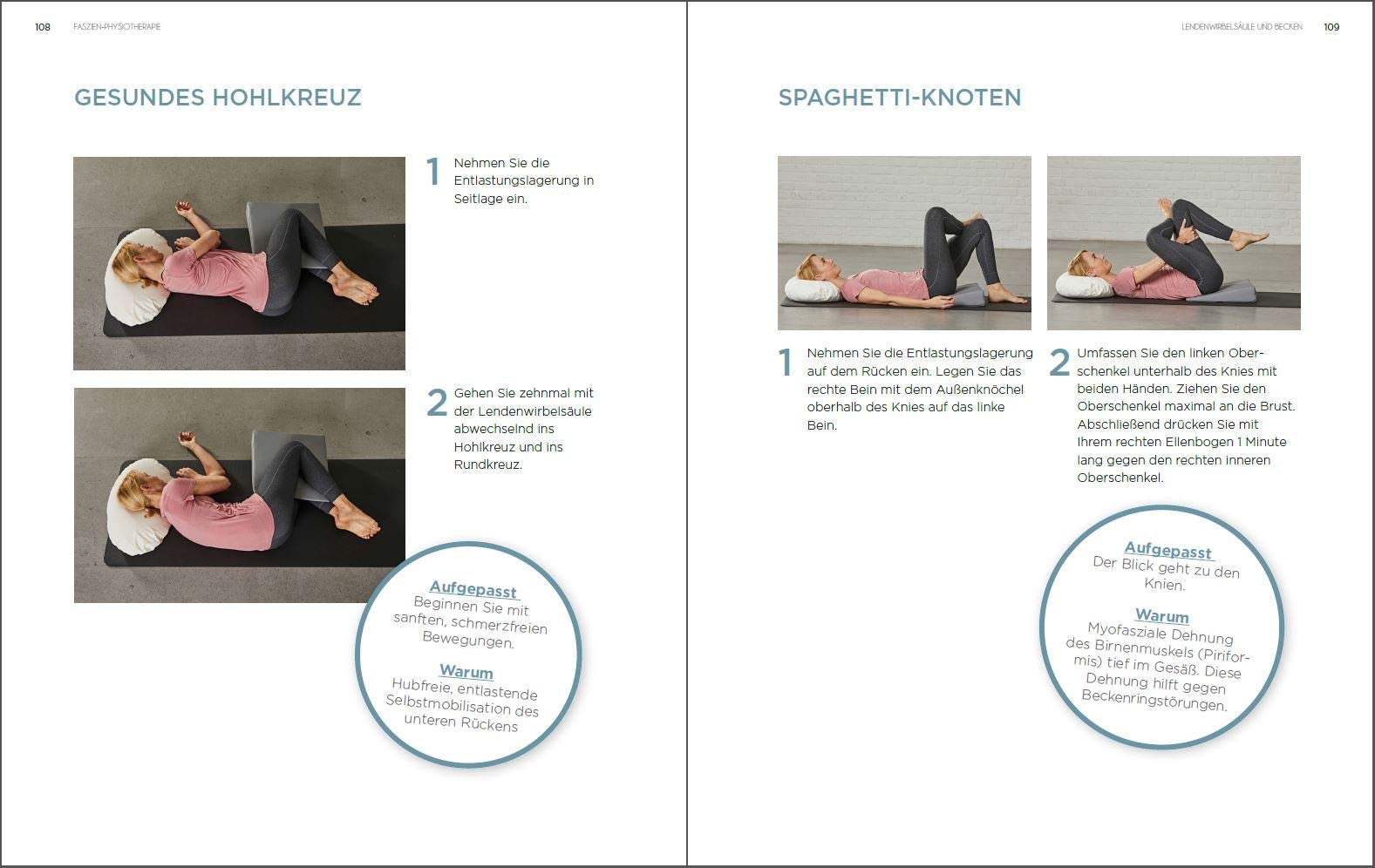 108 FASZIEN-PHYSIOTHERAPIE

GESUNDES HOHLKREUZ

1 Nehmen Sie die Entlastungslagerung in Seitlage ein.

2 Gehen Sie zehnmal mit der Lendenwirbelsäule abwechselnd ins Hohlkreuz und ins Rundkreuz.

Aufgepasst
Beginnen Sie mit sanften, schmerzfreien Bewegungen.

Warum
Hubfreie, entlastende Selbstmobilisation des unteren Rückens

LENDENWIRBELSÄULE UND BECKEN 109

SPAGHETTI-KNOTEN

1 Nehmen Sie die Entlastungslagerung auf dem Rücken ein. Legen Sie das rechte Bein mit dem Außenknöchel oberhalb des Knies auf das linke Bein.

2 Umfassen Sie den linken Oberschenkel unterhalb des Knies mit beiden Händen. Ziehen Sie den Oberschenkel maximal an die Brust. Abschließend drücken Sie mit Ihrem rechten Ellenbogen 1 Minute lang gegen den rechten inneren Oberschenkel.

Aufgepasst
Der Blick geht zu den Knien.

Warum
Myofasziale Dehnung des Birnenmuskels (Piriformis) tief im Gesäß. Diese Dehnung hilft gegen Beckenringstörungen.