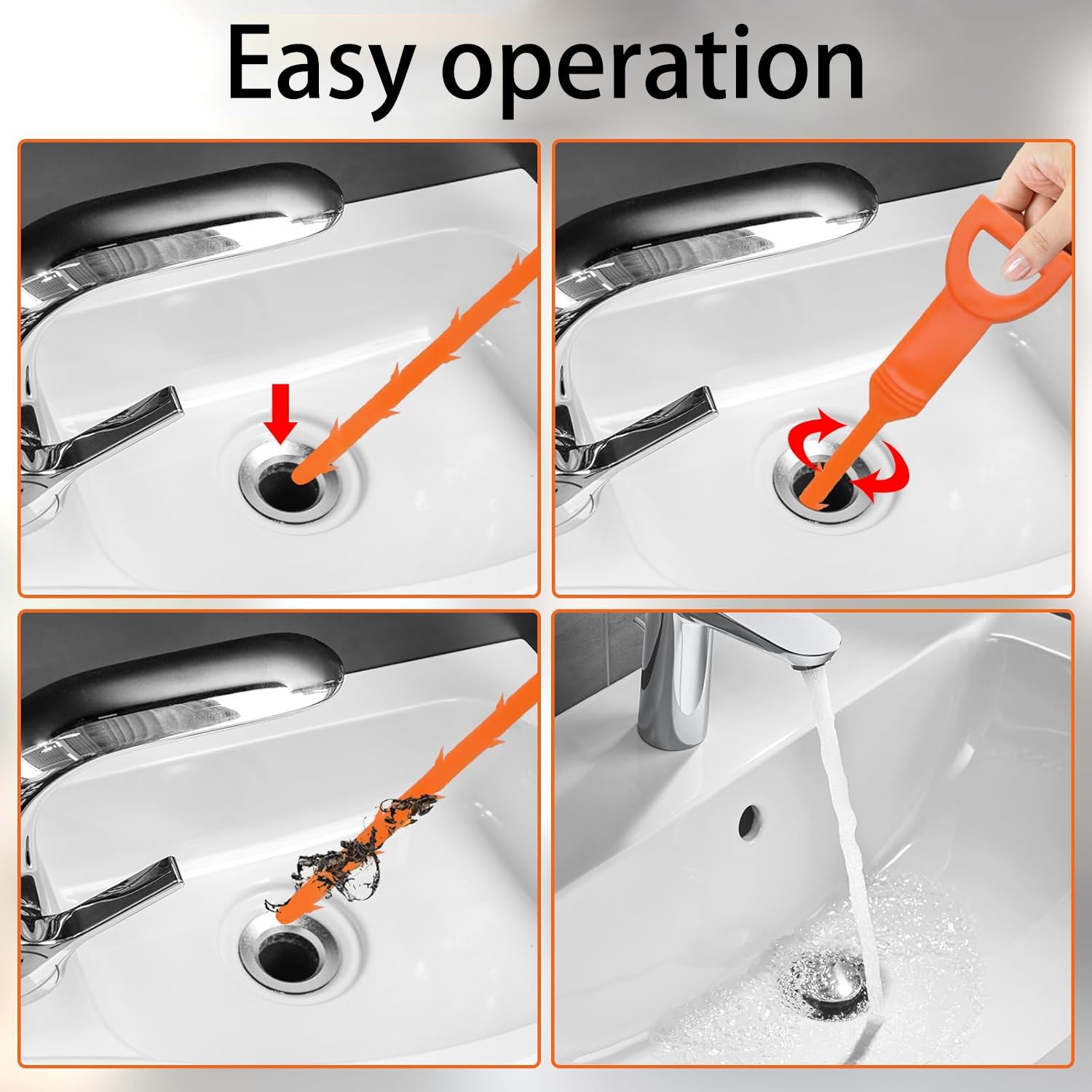 Easy operation