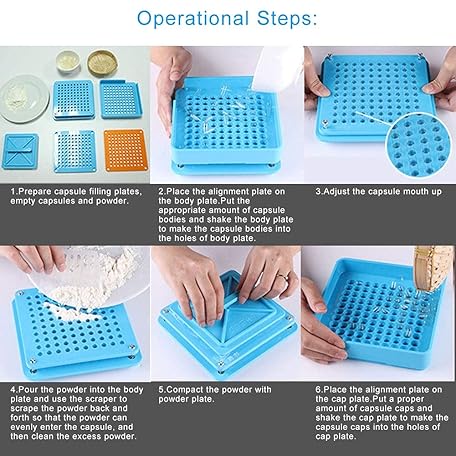 Operational Steps:

1.Prepare capsule filling plates, empty capsules and powder.

2.Place the alignment plate on the body plate.Put the appropriate amount of capsule bodies and shake the body plate to make the capsule bodies into the holes of body plate.

3.Adjust the capsule mouth up

4.Pour the powder into the body plate and use the scraper to scrape the powder back and forth so that the powder can evenly enter the capsule, and then clean the excess powder.

5.Compact the powder with powder plate.

6.Place the alignment plate on the cap plate.Put a proper amount of capsule caps and shake the cap plate to make the capsule caps into the holes of cap plate.