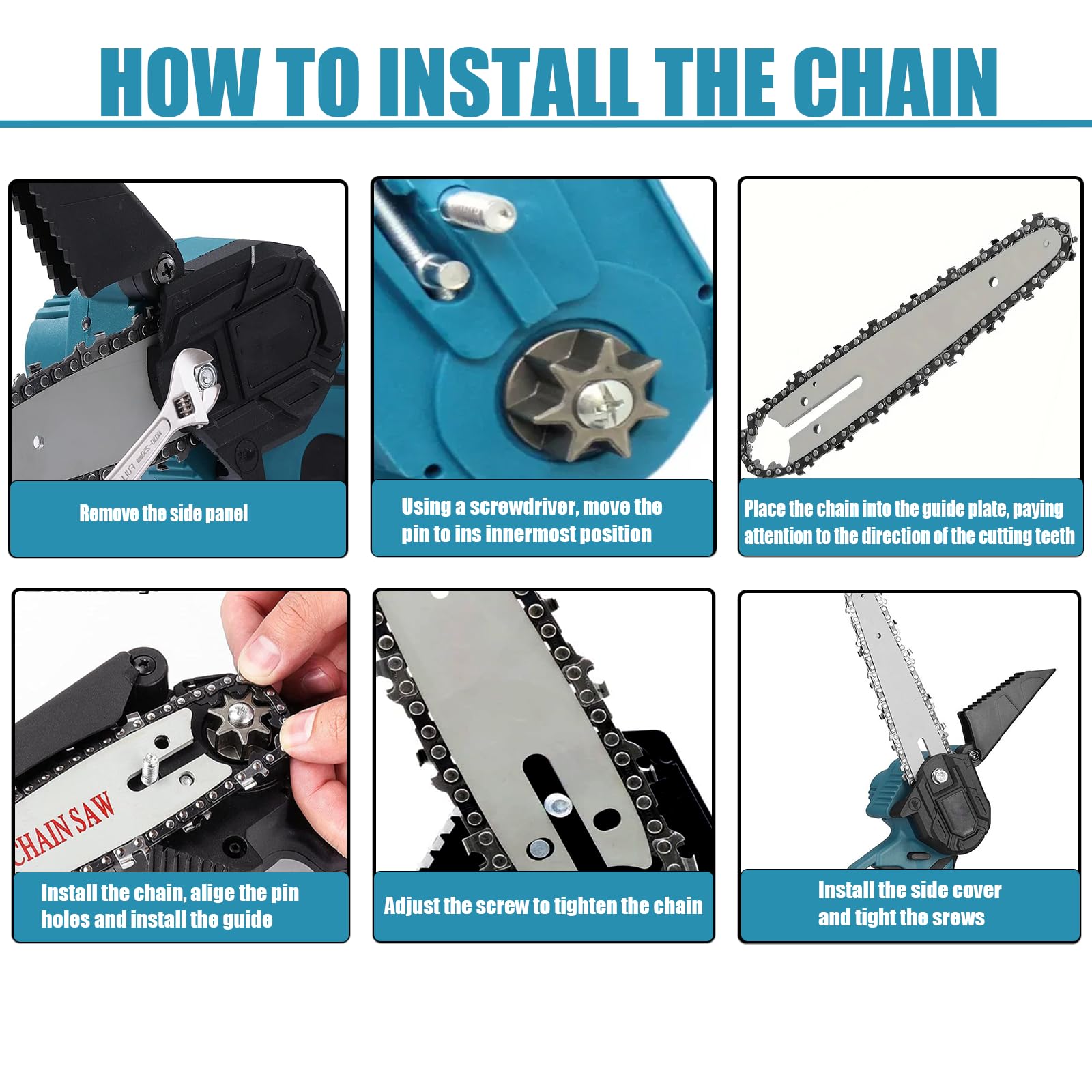 HOW TO INSTALL THE CHAIN

Remove the side panel

Using a screwdriver, move the pin to ins innermost position

Place the chain into the guide plate, paying attention to the direction of the cutting teeth

CHAIN SAW

Install the chain, alige the pin holes and install the guide

Adjust the screw to tighten the chain

Install the side cover and tight the srews