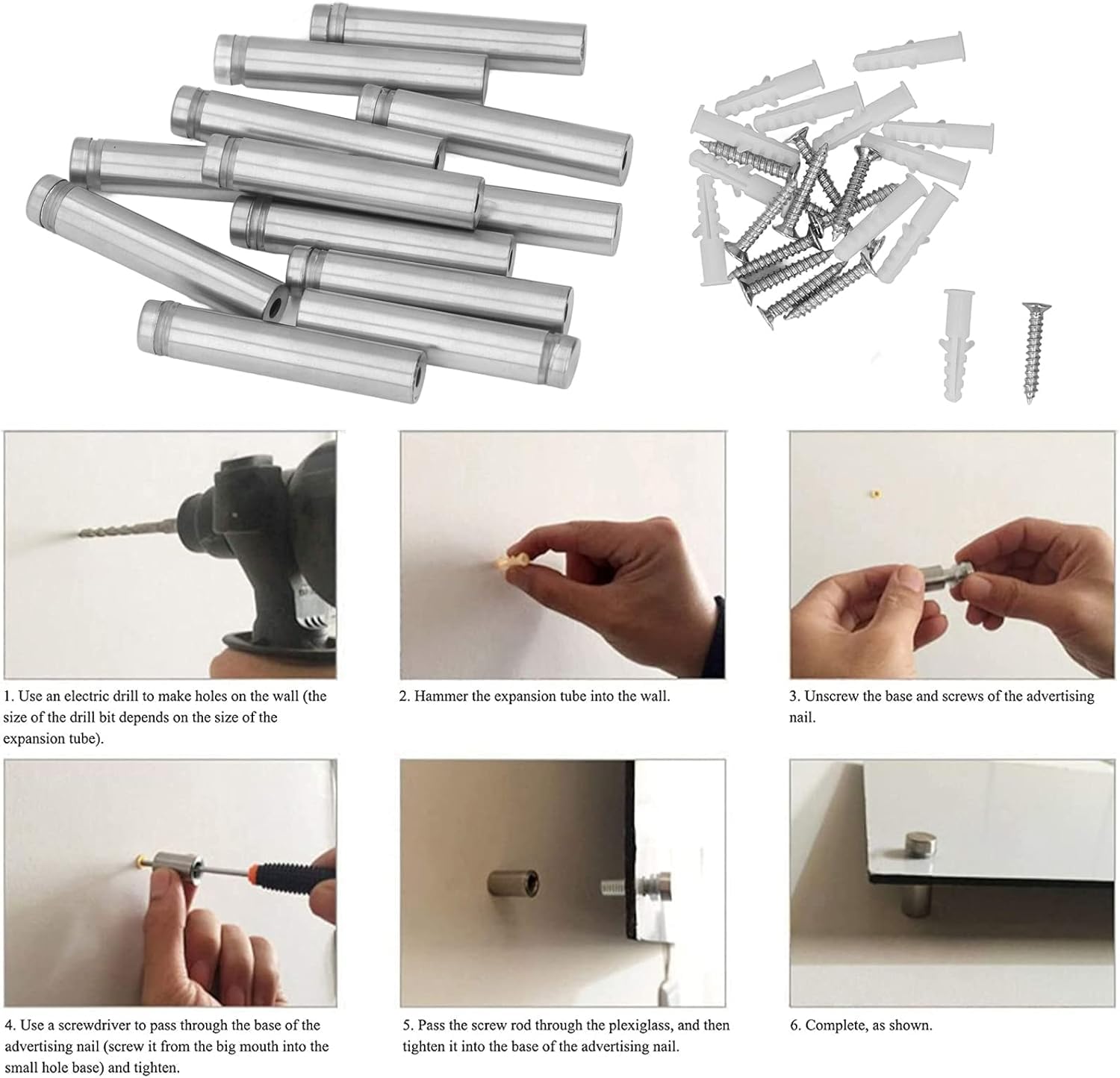 1. Use an electric drill to make holes on the wall (the size of the drill bit depends on the size of the expansion tube).

2. Hammer the expansion tube into the wall.

3. Unscrew the base and screws of the advertising nail.

4. Use a screwdriver to pass through the base of the advertising nail (screw it from the big mouth into the small hole base) and tighten.

5. Pass the screw rod through the plexiglass, and then tighten it into the base of the advertising nail.

6. Complete, as shown.