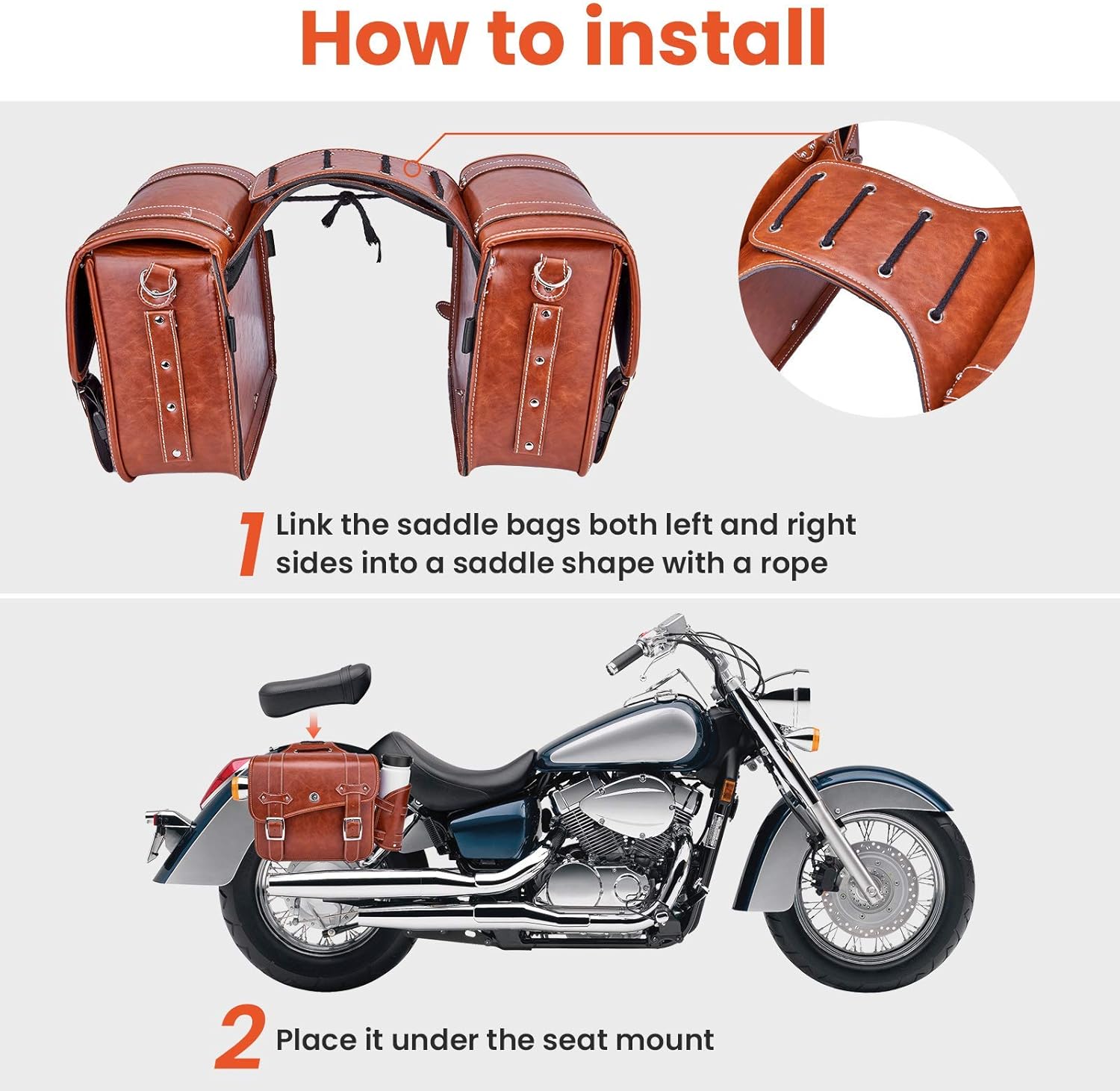 How to install

1 Link the saddle bags both left and right sides into a saddle shape with a rope

2 Place it under the seat mount