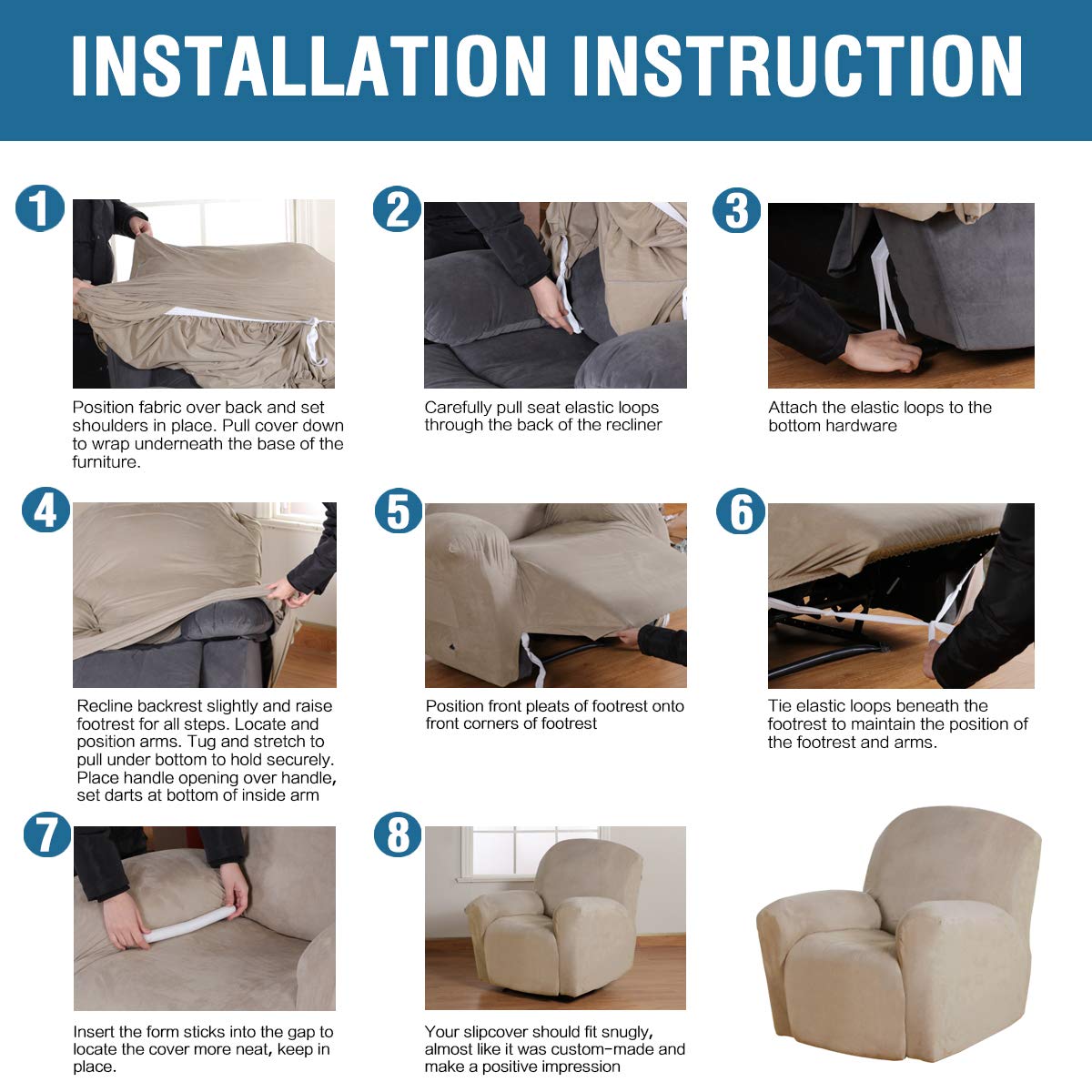 INSTALLATION INSTRUCTION

1
Position fabric over back and set shoulders in place. Pull cover down to wrap underneath the base of the furniture.

2
Carefully pull seat elastic loops through the back of the recliner

3
Attach the elastic loops to the bottom hardware

4
Recline backrest slightly and raise footrest for all steps. Locate and position arms. Tug and stretch to pull under bottom to hold securely. Place handle opening over handle, set darts at bottom of inside arm

5
Position front pleats of footrest onto front corners of footrest

6
Tie elastic loops beneath the footrest to maintain the position of the footrest and arms.

7
Insert the form sticks into the gap to locate the cover more neat, keep in place.

8
Your slipcover should fit snugly, almost like it was custom-made and make a positive impression