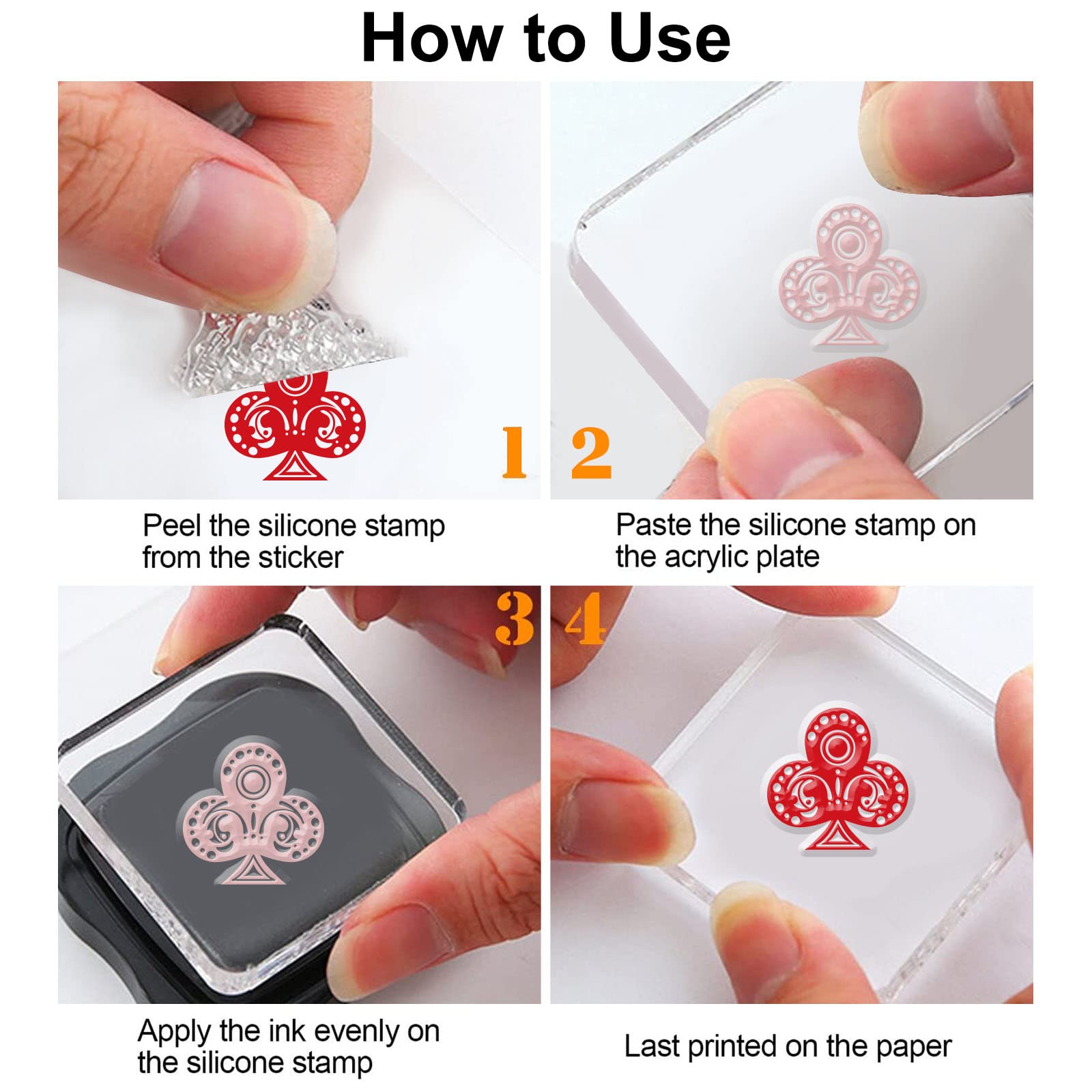 How to Use

1

Peel the silicone stamp from the sticker

2

Paste the silicone stamp on the acrylic plate

3

Apply the ink evenly on the silicone stamp

4

Last printed on the paper