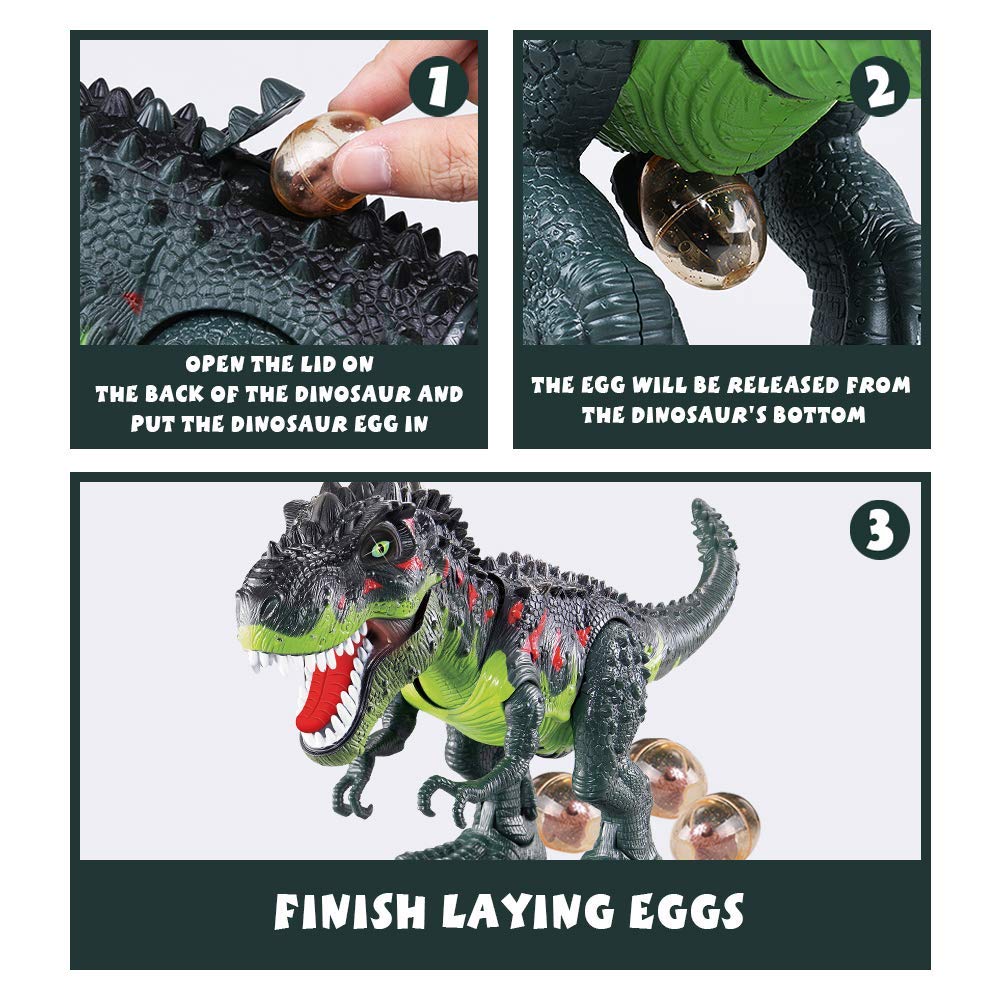 1

OPEN THE LID ON THE BACK OF THE DINOSAUR AND PUT THE DINOSAUR EGG IN

2

THE EGG WILL BE RELEASED FROM THE DINOSAUR'S BOTTOM

3

FINISH LAYING EGGS