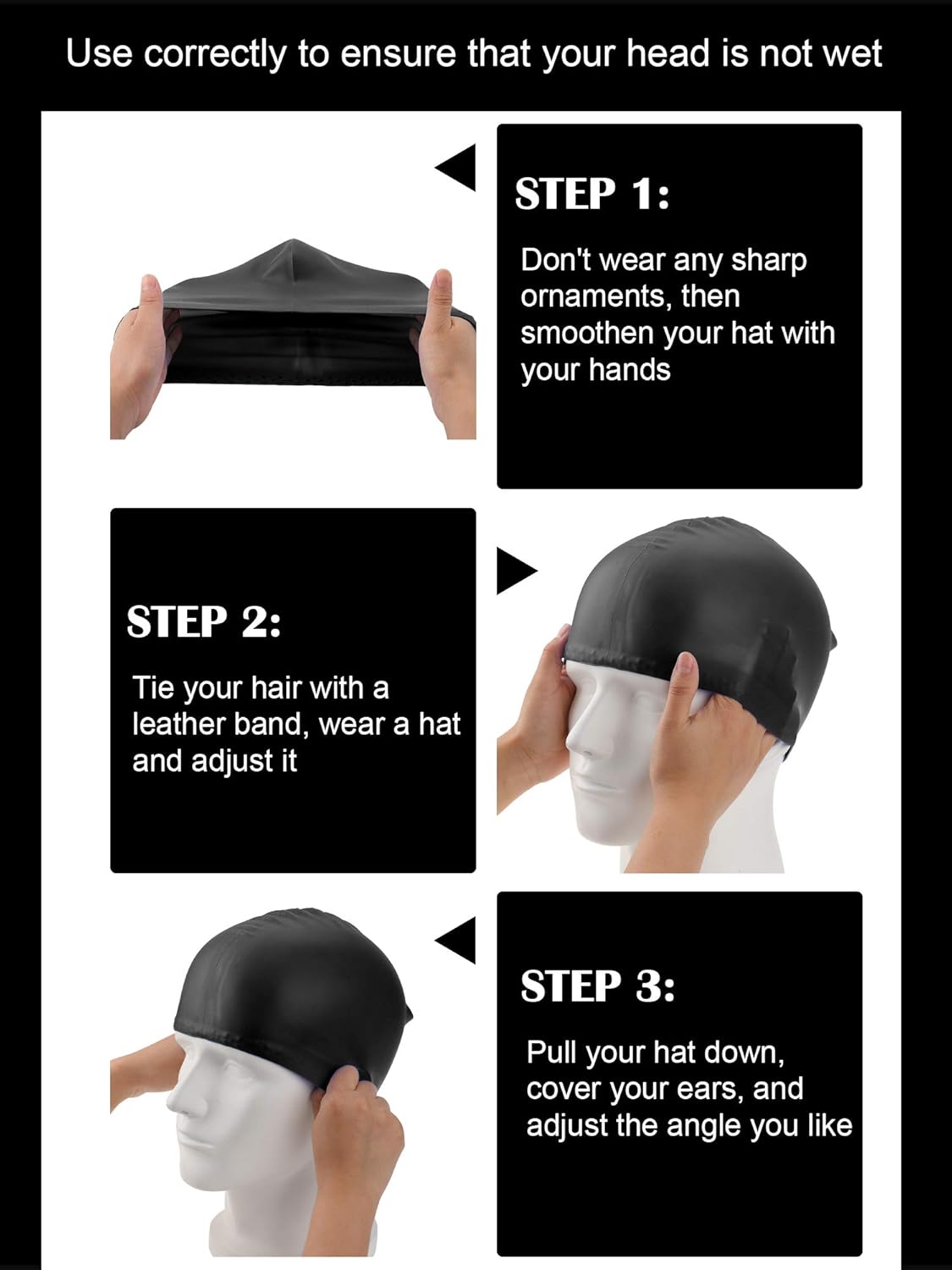 Use correctly to ensure that your head is not wet

STEP 1:

Don't wear any sharp ornaments, then smoothen your hat with your hands

STEP 2:

Tie your hair with a leather band, wear a hat and adjust it

STEP 3:

Pull your hat down, cover your ears, and adjust the angle you like