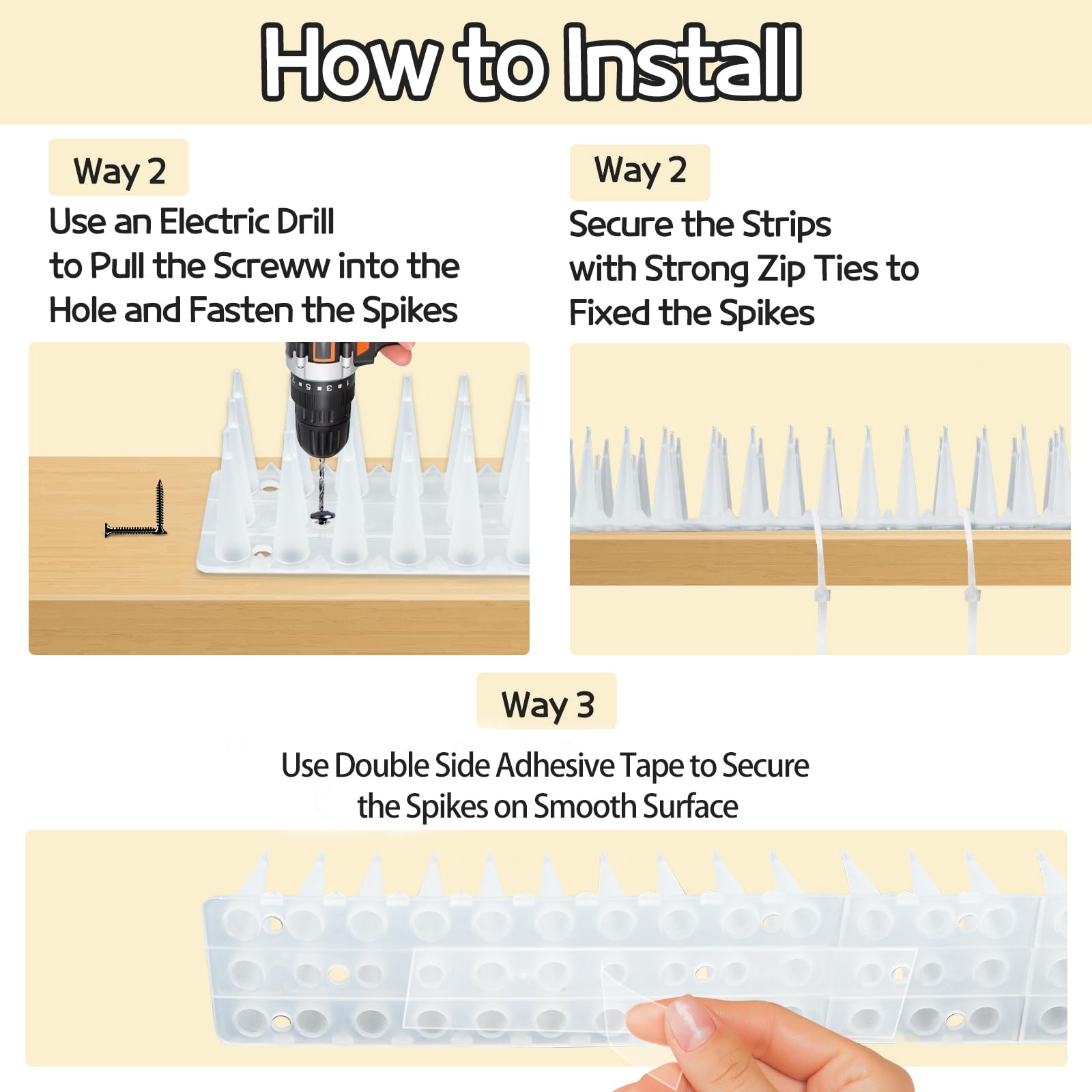 How to Install

Way 2

Use an Electric Drill to Pull the Screww into the Hole and Fasten the Spikes

Way 2

Secure the Strips with Strong Zip Ties to Fixed the Spikes

Way 3

Use Double Side Adhesive Tape to Secure the Spikes on Smooth Surface