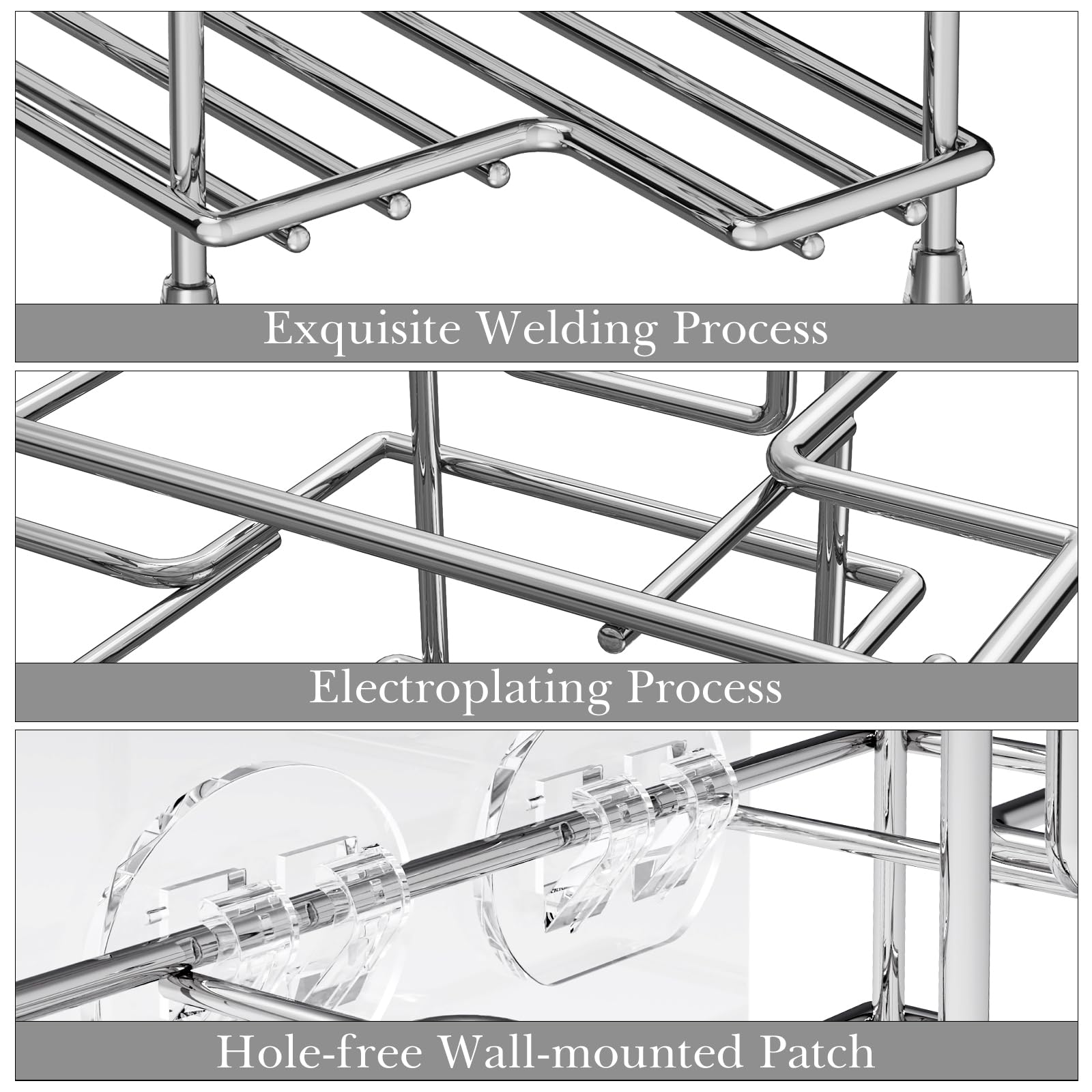 Exquisite Welding Process

Electroplating Process

Hole-free Wall-mounted Patch