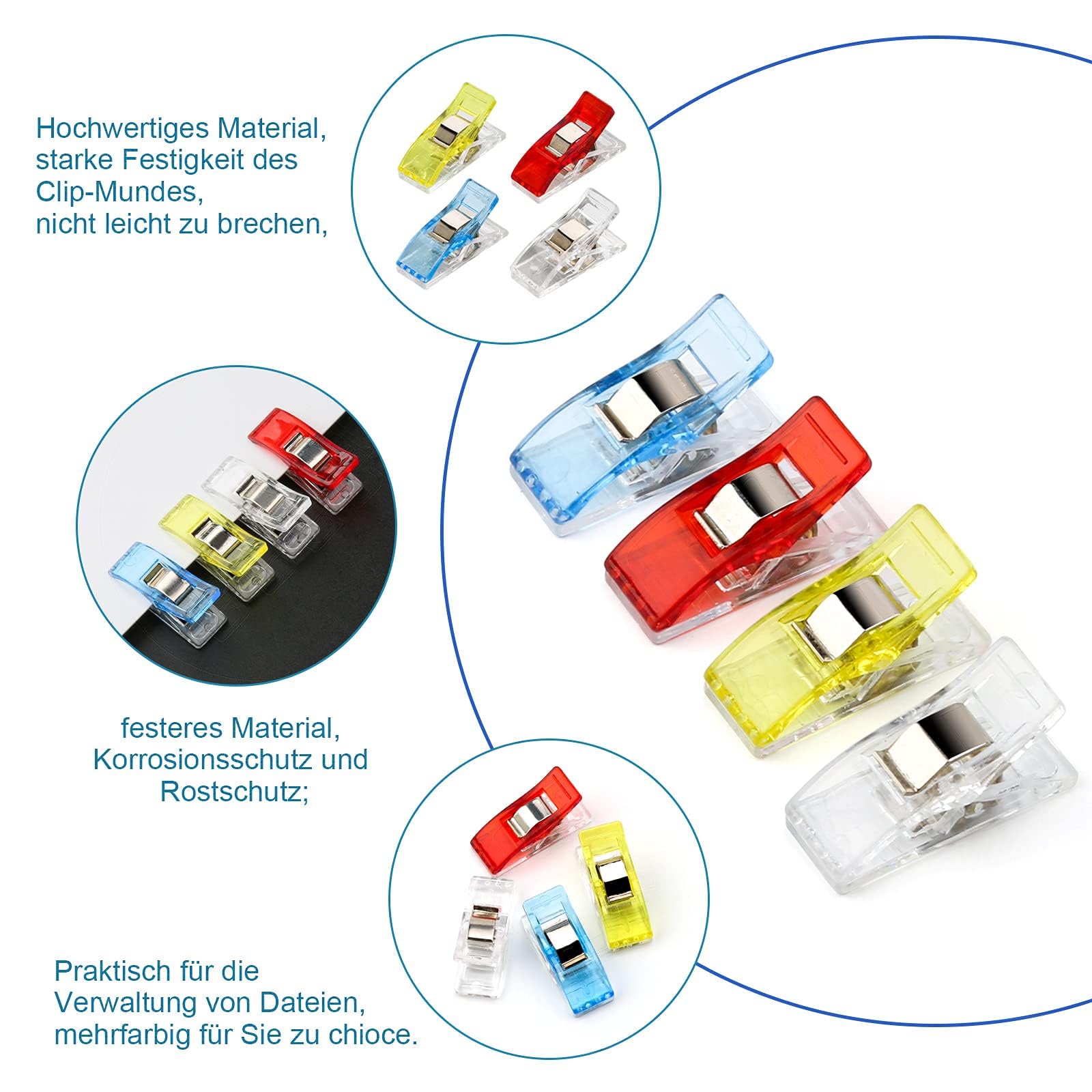 Hochwertiges Material, starke Festigkeit des Clip-Mundes, nicht leicht zu brechen,

festeres Material, Korrosionsschutz und Rostschutz;

Praktisch für die Verwaltung von Dateien, mehrfarbig für Sie zu chioce.