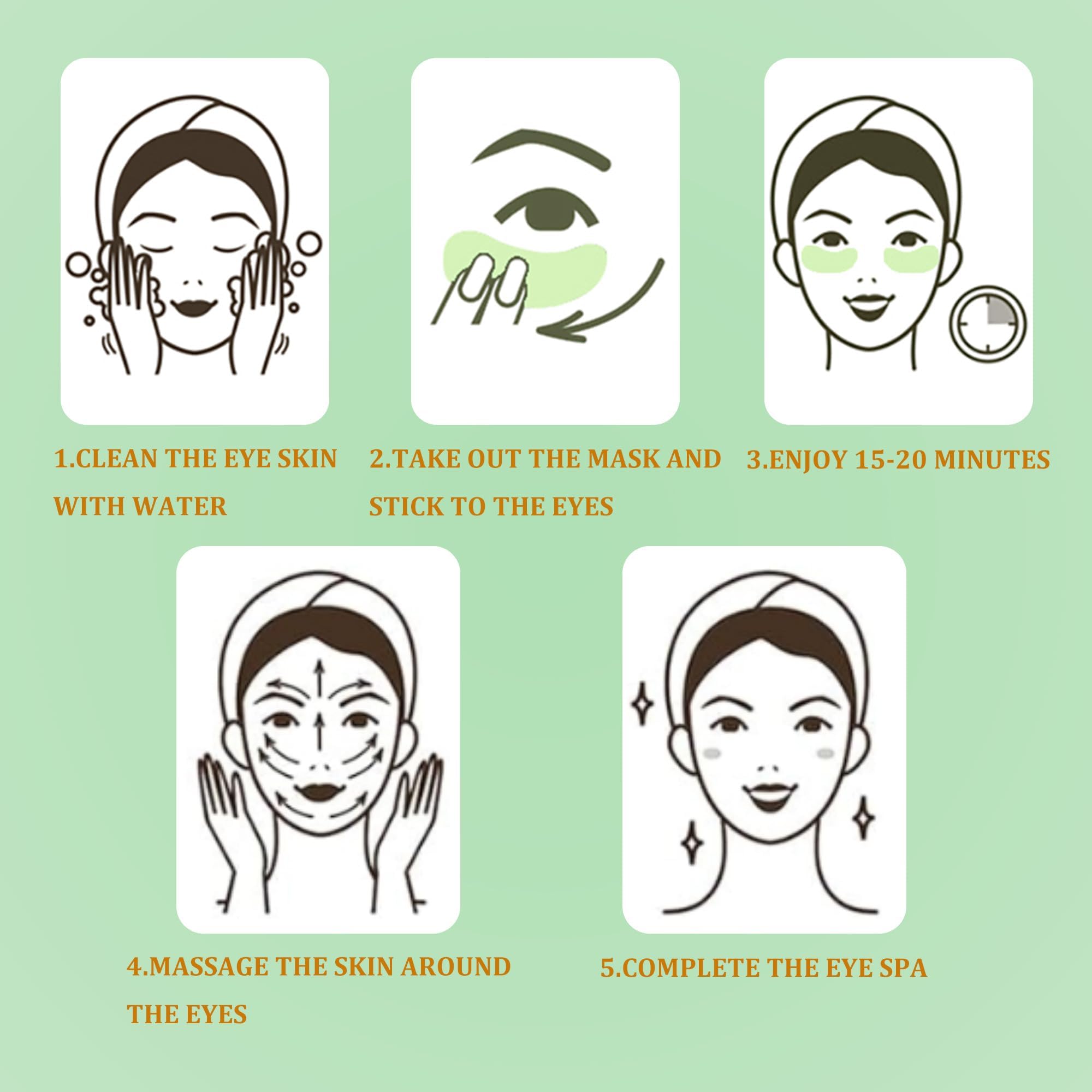 1.CLEAN THE EYE SKIN WITH WATER

2.TAKE OUT THE MASK AND STICK TO THE EYES

3.ENJOY 15-20 MINUTES

4.MASSAGE THE SKIN AROUND THE EYES

5.COMPLETE THE EYE SPA