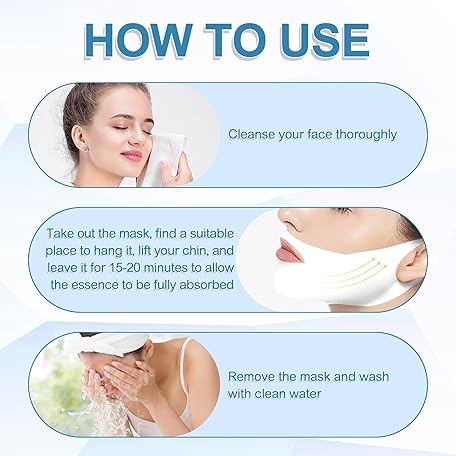 HOW TO USE

Cleanse your face thoroughly

Take out the mask, find a suitable place to hang it, lift your chin, and leave it for 15-20 minutes to allow the essence to be fully absorbed

Remove the mask and wash with clean water