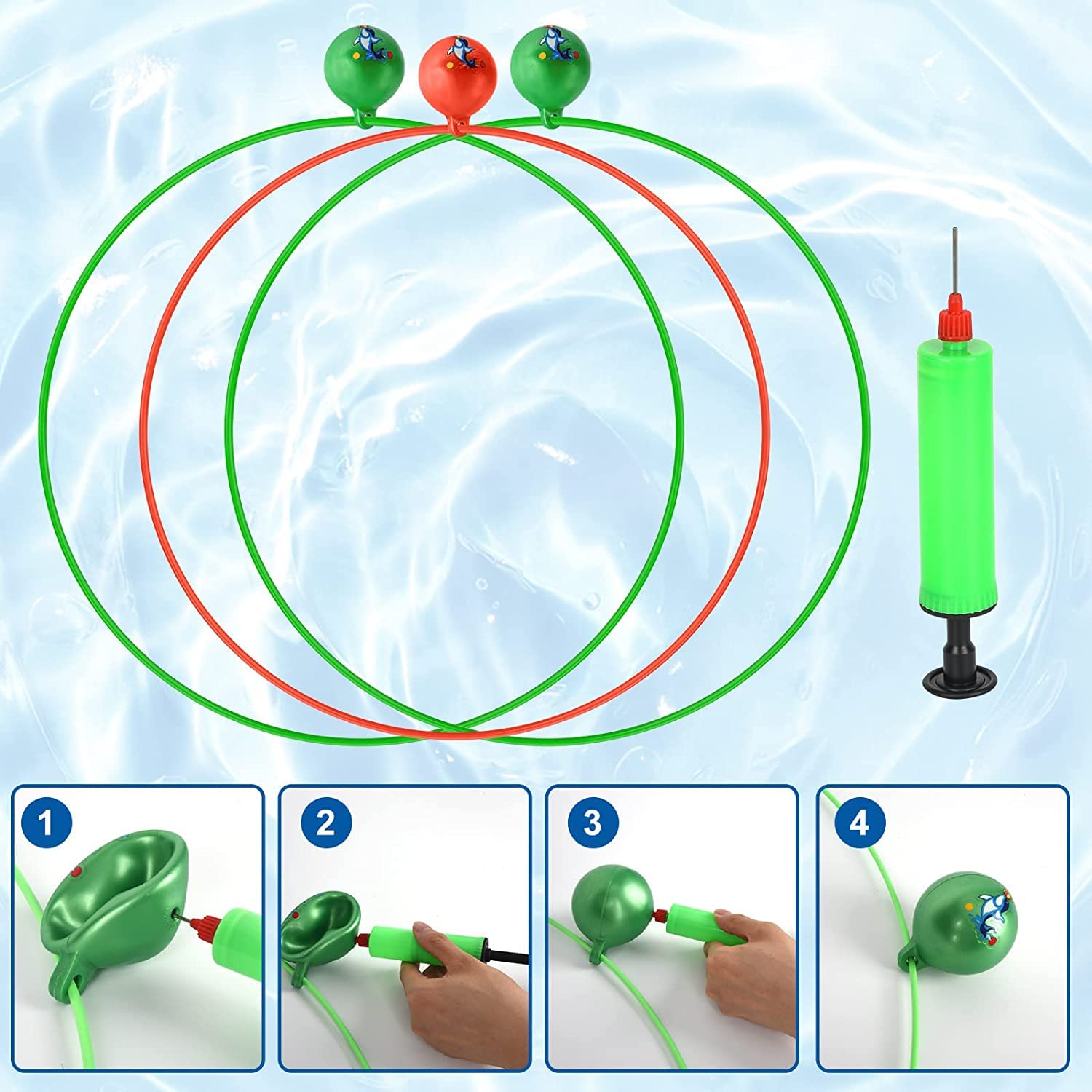 1

2

3

4