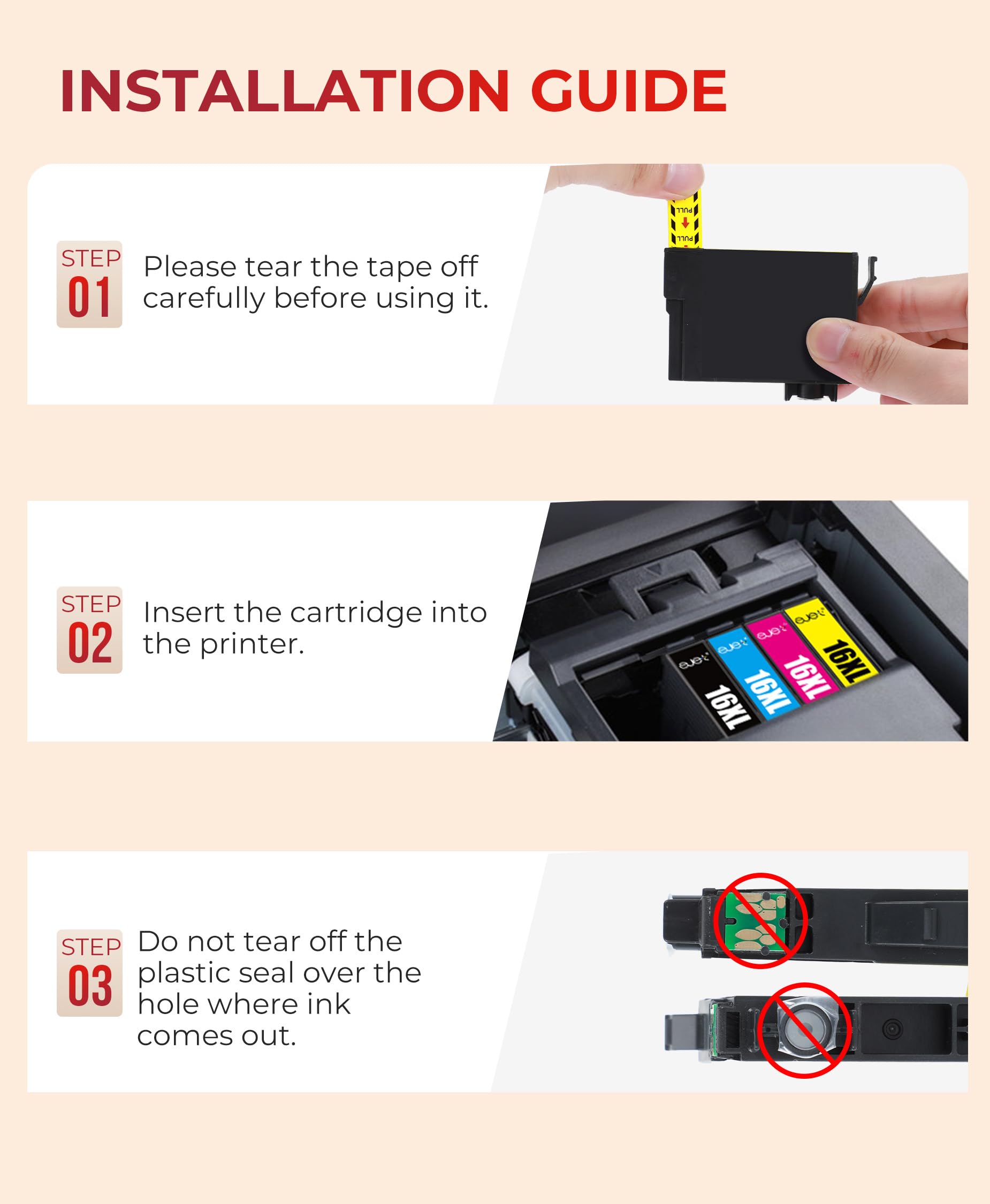 INSTALLATION GUIDE

STEP 01 Please tear the tape off carefully before using it.

PULL
PULL

STEP 02 Insert the cartridge into the printer.

ejet
16XL
ejet
16XL
ejet
16XL
ejet
16XL

STEP 03 Do not tear off the plastic seal over the hole where ink comes out.