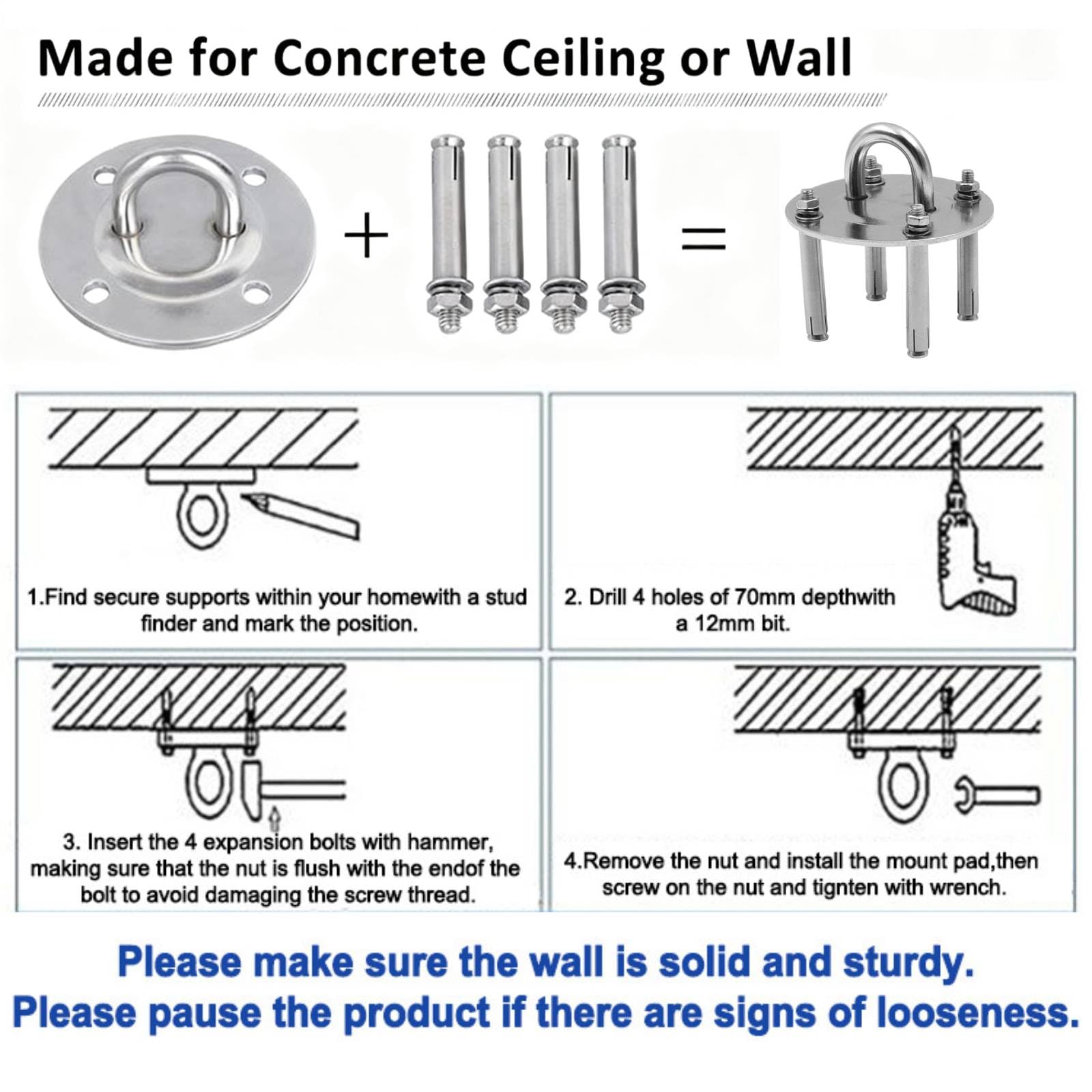 Made for Concrete Ceiling or Wall

+

=

1.Find secure supports within your homewith a stud finder and mark the position.

2. Drill 4 holes of 70mm depthwith a 12mm bit.

3. Insert the 4 expansion bolts with hammer, making sure that the nut is flush with the endof the bolt to avoid damaging the screw thread.

4.Remove the nut and install the mount pad,then screw on the nut and tignten with wrench.

Please make sure the wall is solid and sturdy.
Please pause the product if there are signs of looseness.