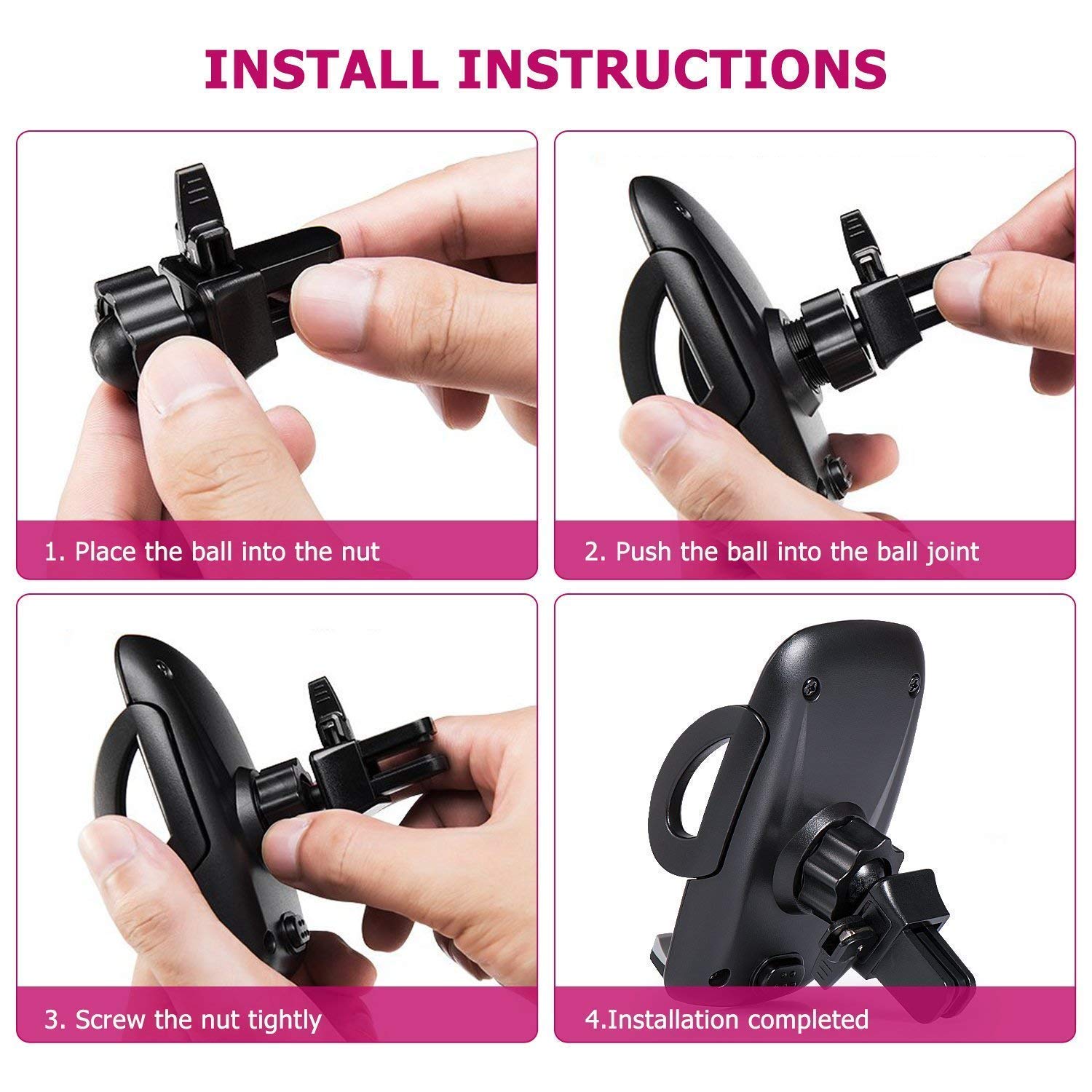 INSTALL INSTRUCTIONS

1. Place the ball into the nut

2. Push the ball into the ball joint

3. Screw the nut tightly

4.Installation completed