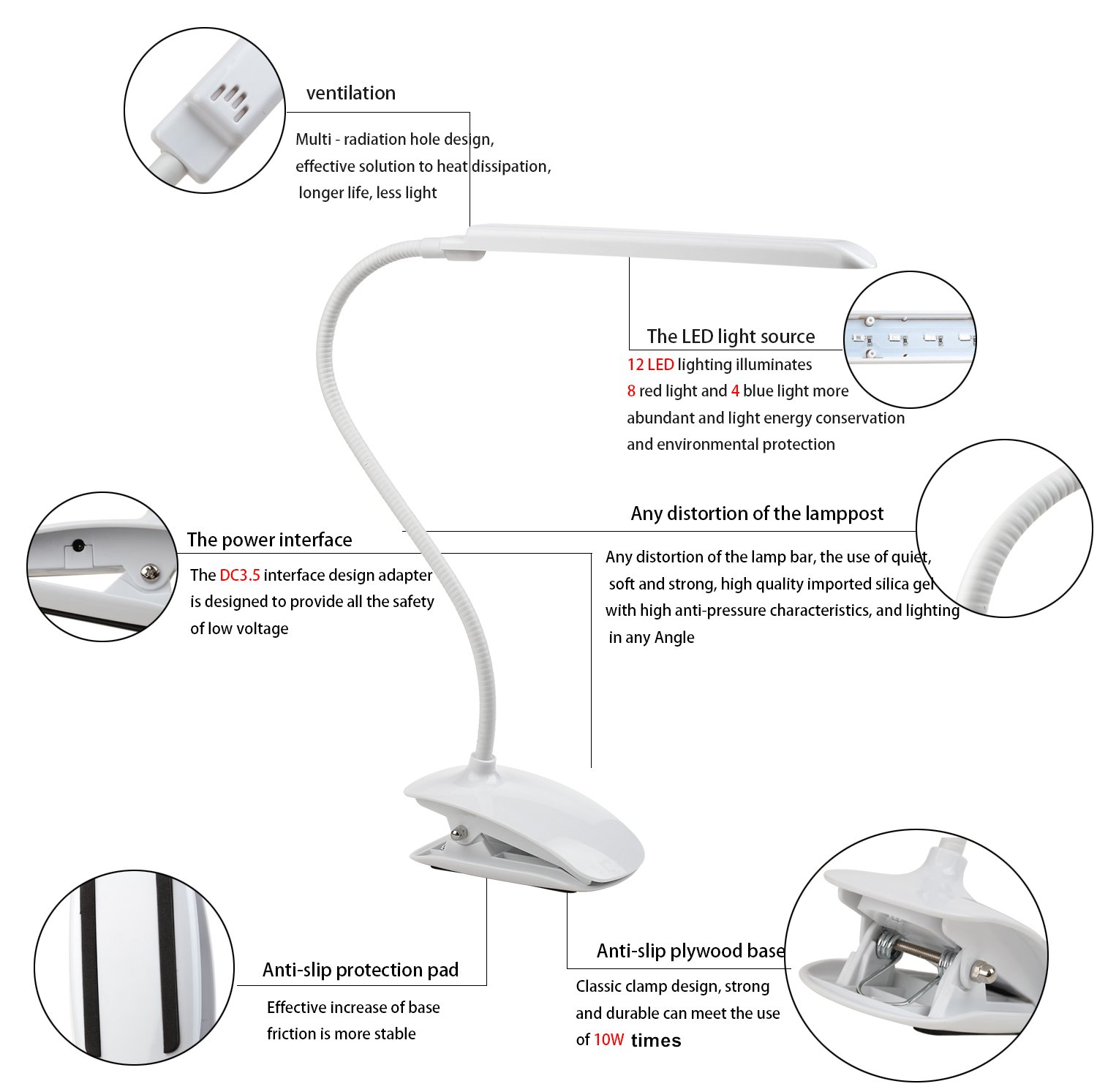 ventilation

Multi - radiation hole design, effective solution to heat dissipation, longer life, less light

The LED light source

12 LED lighting illuminates 8 red light and 4 blue light more abundant and light energy conservation and environmental protection

Any distortion of the lamppost

Any distortion of the lamp bar, the use of quiet, soft and strong, high quality imported silica gel with high anti-pressure characteristics, and lighting in any Angle

The power interface

The DC3.5 interface design adapter is designed to provide all the safety of low voltage

Anti-slip protection pad

Effective increase of base friction is more stable

Anti-slip plywood base

Classic clamp design, strong and durable can meet the use of 10W times