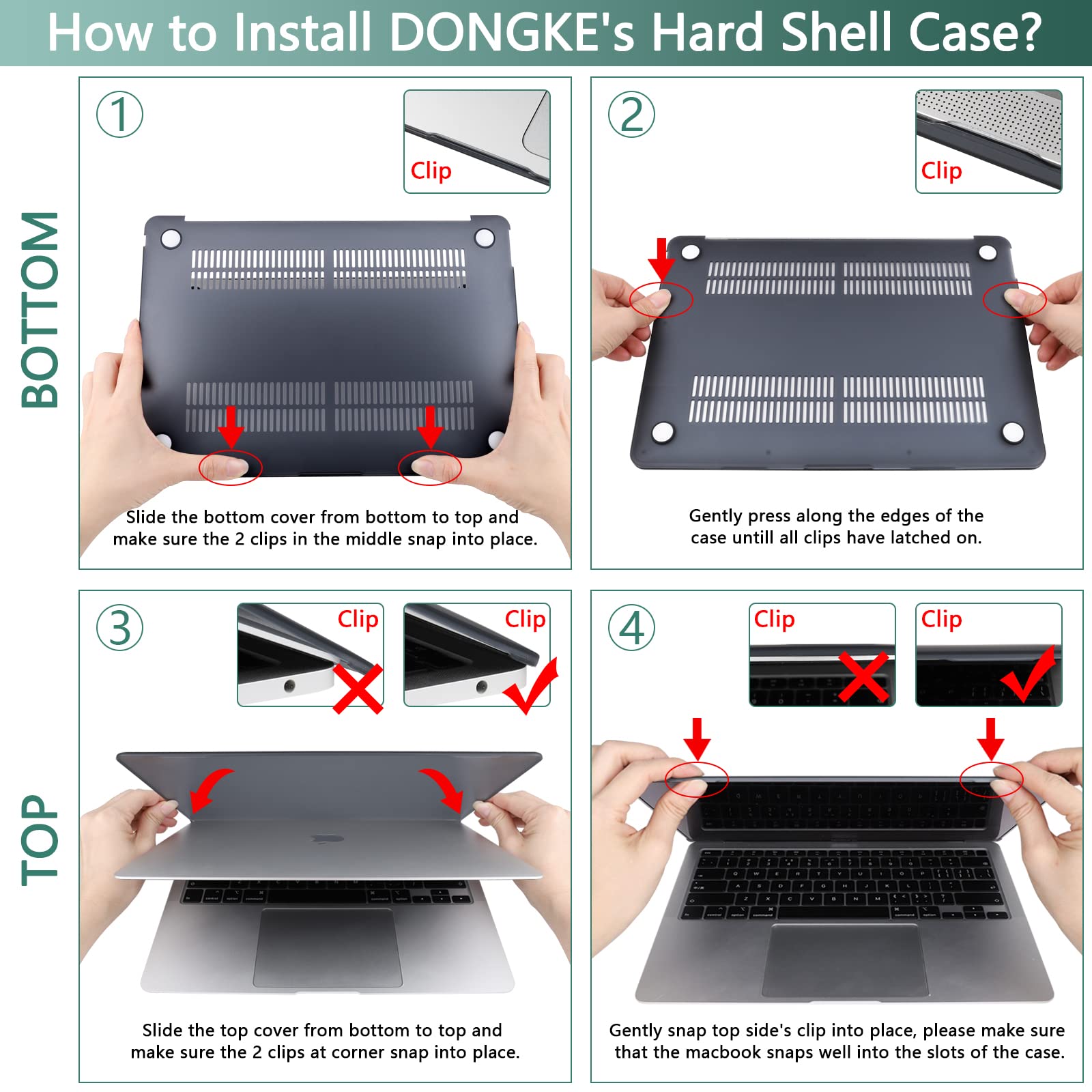 How to Install DONGKE's Hard Shell Case?

BOTTOM

1

Clip

Slide the bottom cover from bottom to top and make sure the 2 clips in the middle snap into place.

2

Clip

Gently press along the edges of the case untill all clips have latched on.

TOP

3

Clip

Clip

Slide the top cover from bottom to top and make sure the 2 clips at corner snap into place.

4

Clip

Clip

Gently snap top side's clip into place, please make sure that the macbook snaps well into the slots of the case.