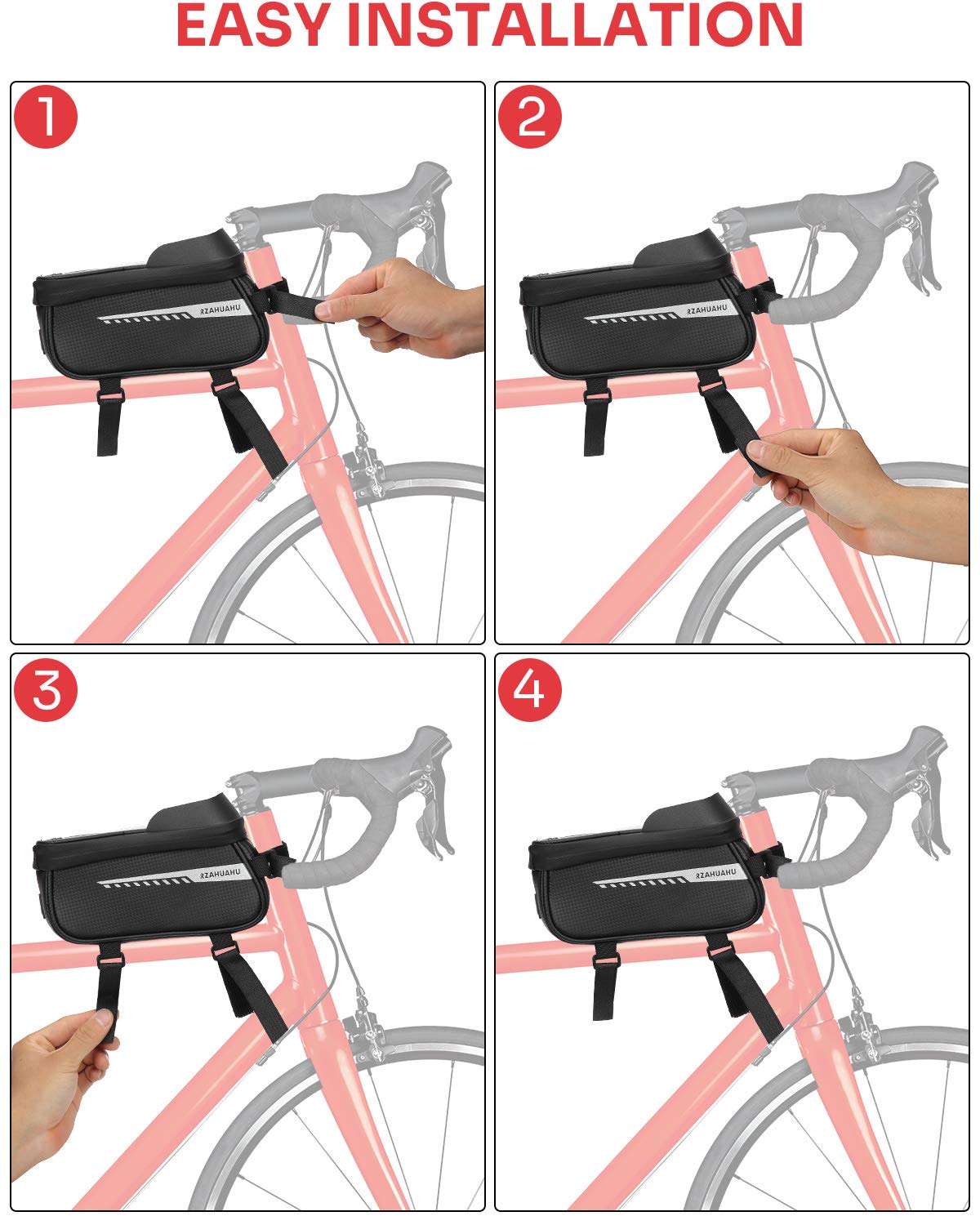 EASY INSTALLATION

1

RZAHUAHU

2

RZAHUAHU

3

RZAHUAHU

4

RZAHUAHU