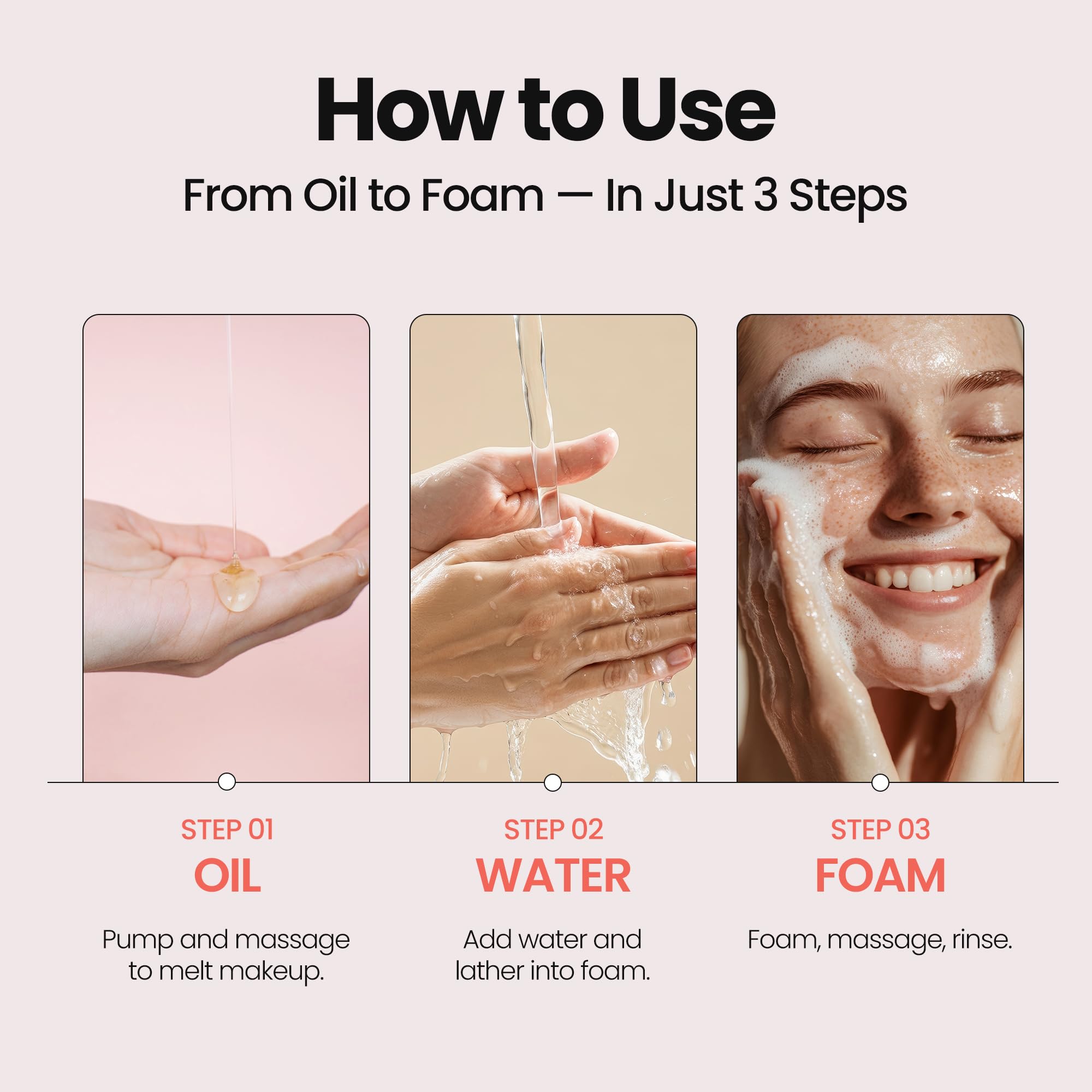 How to Use

From Oil to Foam — In Just 3 Steps

STEP 01
OIL
Pump and massage to melt makeup.

STEP 02
WATER
Add water and lather into foam.

STEP 03
FOAM
Foam, massage, rinse.