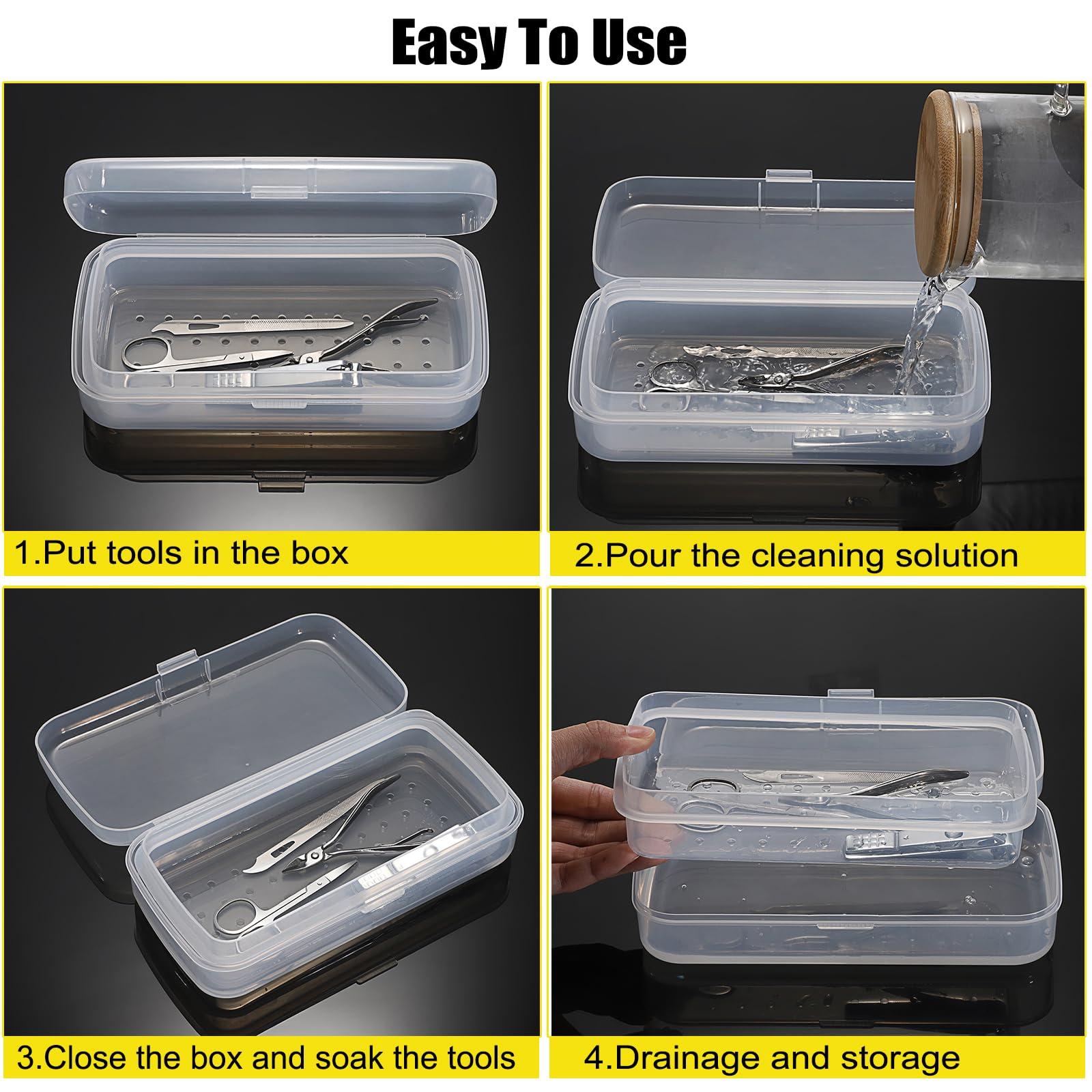 Easy To Use

1.Put tools in the box

2.Pour the cleaning solution

3.Close the box and soak the tools

4.Drainage and storage