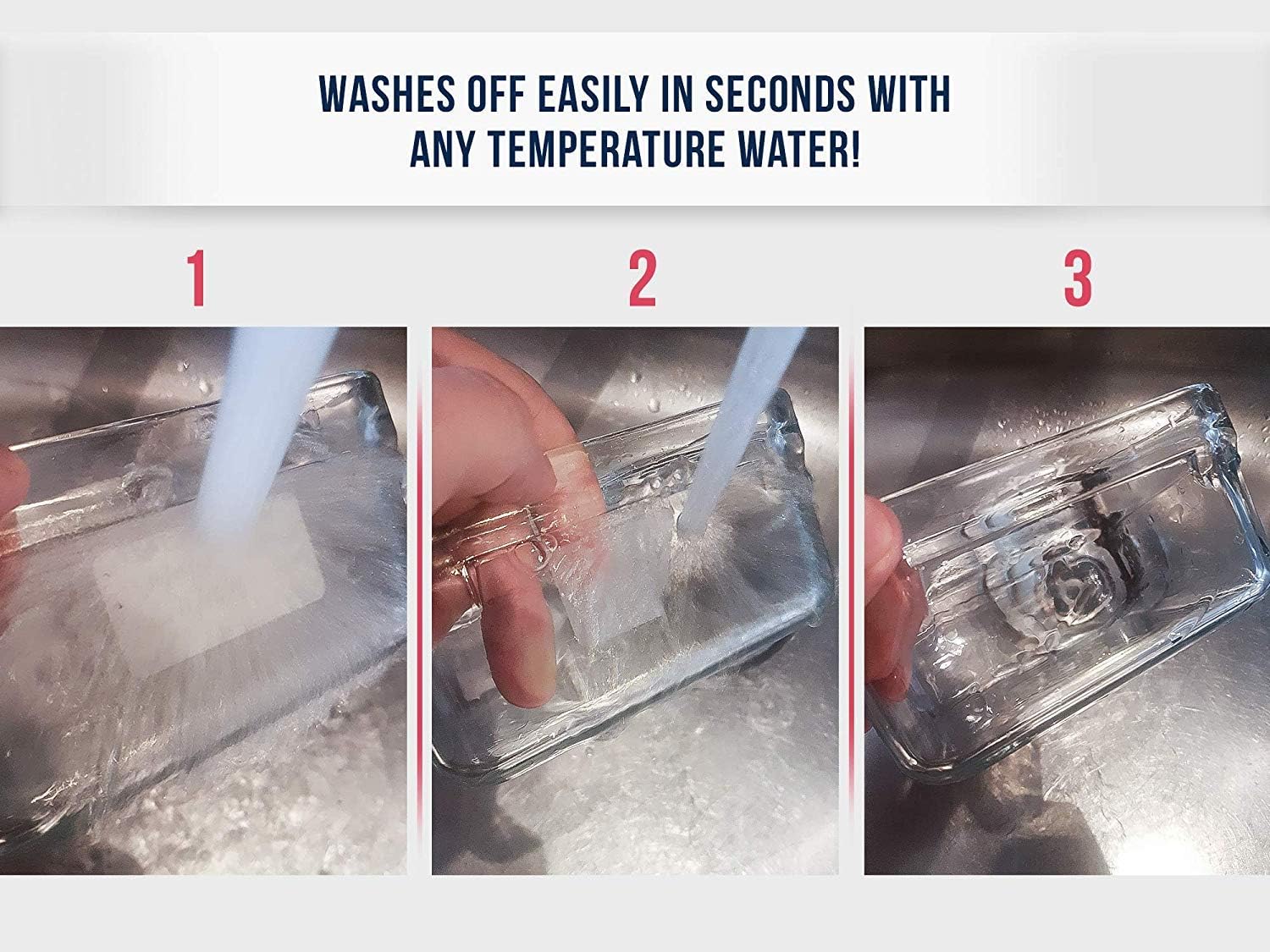 WASHES OFF EASILY IN SECONDS WITH ANY TEMPERATURE WATER!

1

2

3