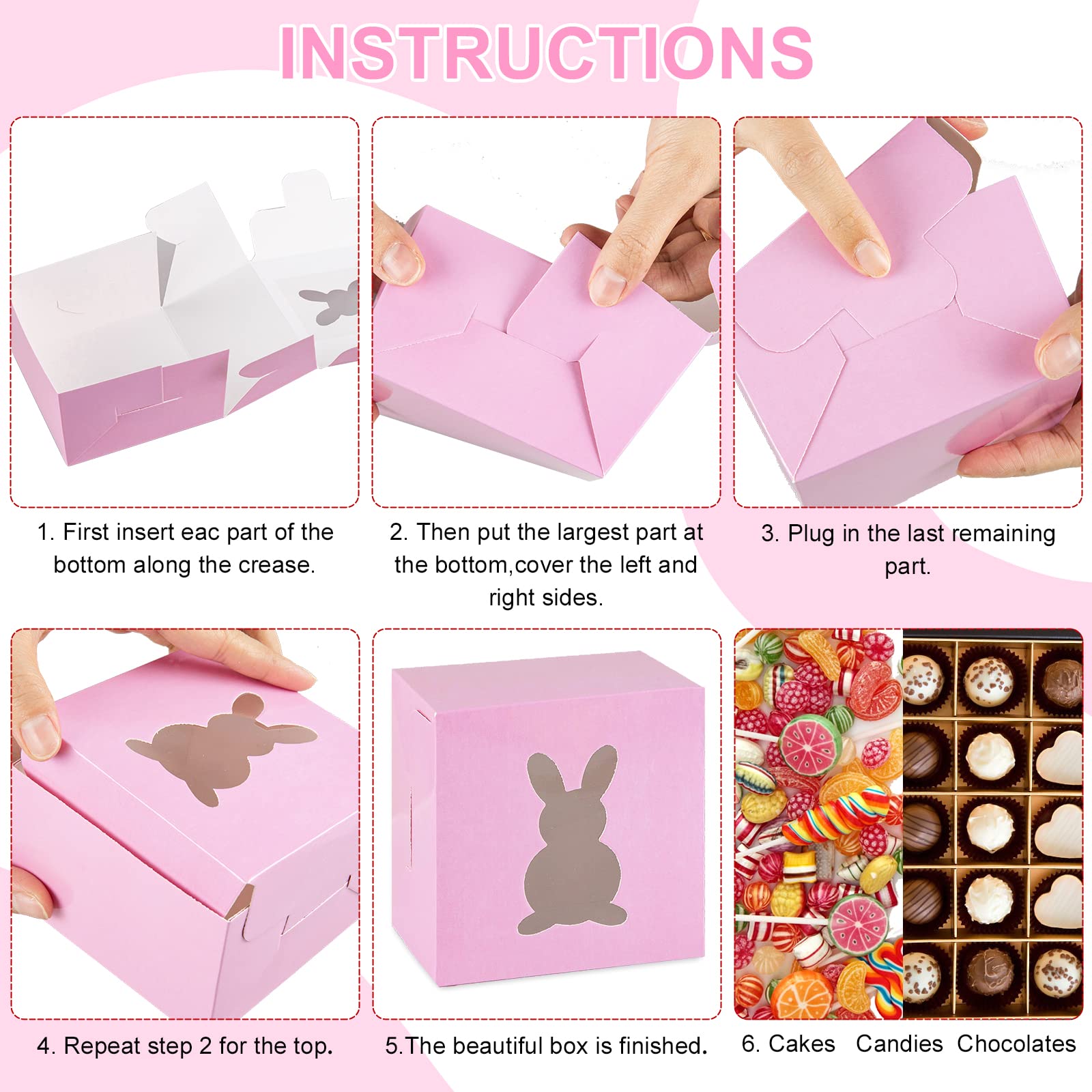 INSTRUCTIONS

1. First insert eac part of the bottom along the crease.

2. Then put the largest part at the bottom,cover the left and right sides.

3. Plug in the last remaining part.

4. Repeat step 2 for the top.

5.The beautiful box is finished.

6. Cakes Candies Chocolates