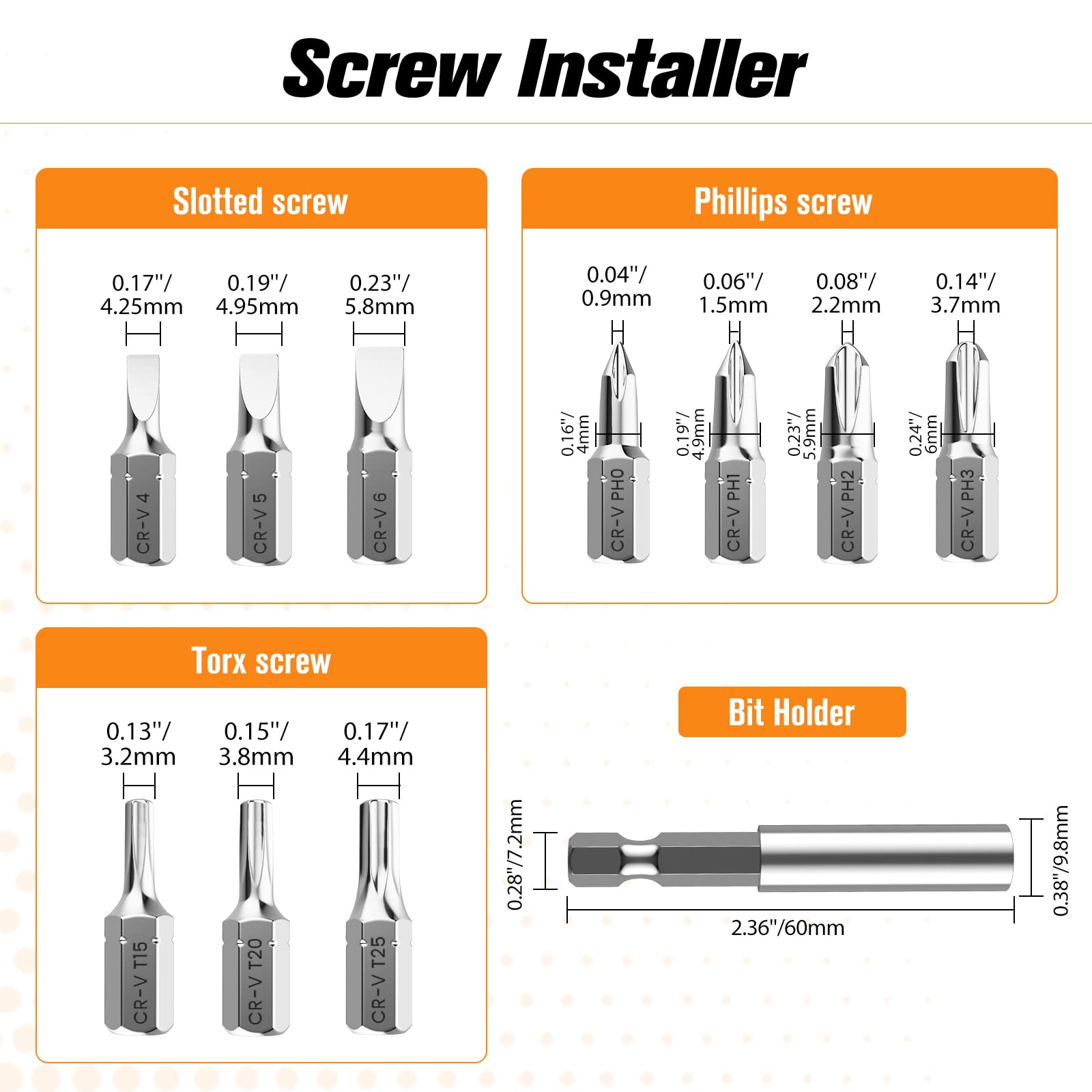 Screw Installer

Slotted screw

0.17"/ 4.25mm
0.19"/ 4.95mm
0.23"/ 5.8mm

CR-V 4
CR-V 5
CR-V 6

Phillips screw

0.04"/ 0.9mm
0.06"/ 1.5mm
0.08"/ 2.2mm
0.14"/ 3.7mm

0.16"/ 4mm
0.19"/ 4.9mm
0.23"/ 5.9mm
0.24"/ 6mm

CR-V PH0
CR-V PH1
CR-V PH2
CR-V PH3

Torx screw

0.13"/ 3.2mm
0.15"/ 3.8mm
0.17"/ 4.4mm

CR-V T15
CR-V T20
CR-V T25

Bit Holder

0.28"/7.2mm
0.38"/9.8mm
2.36"/60mm