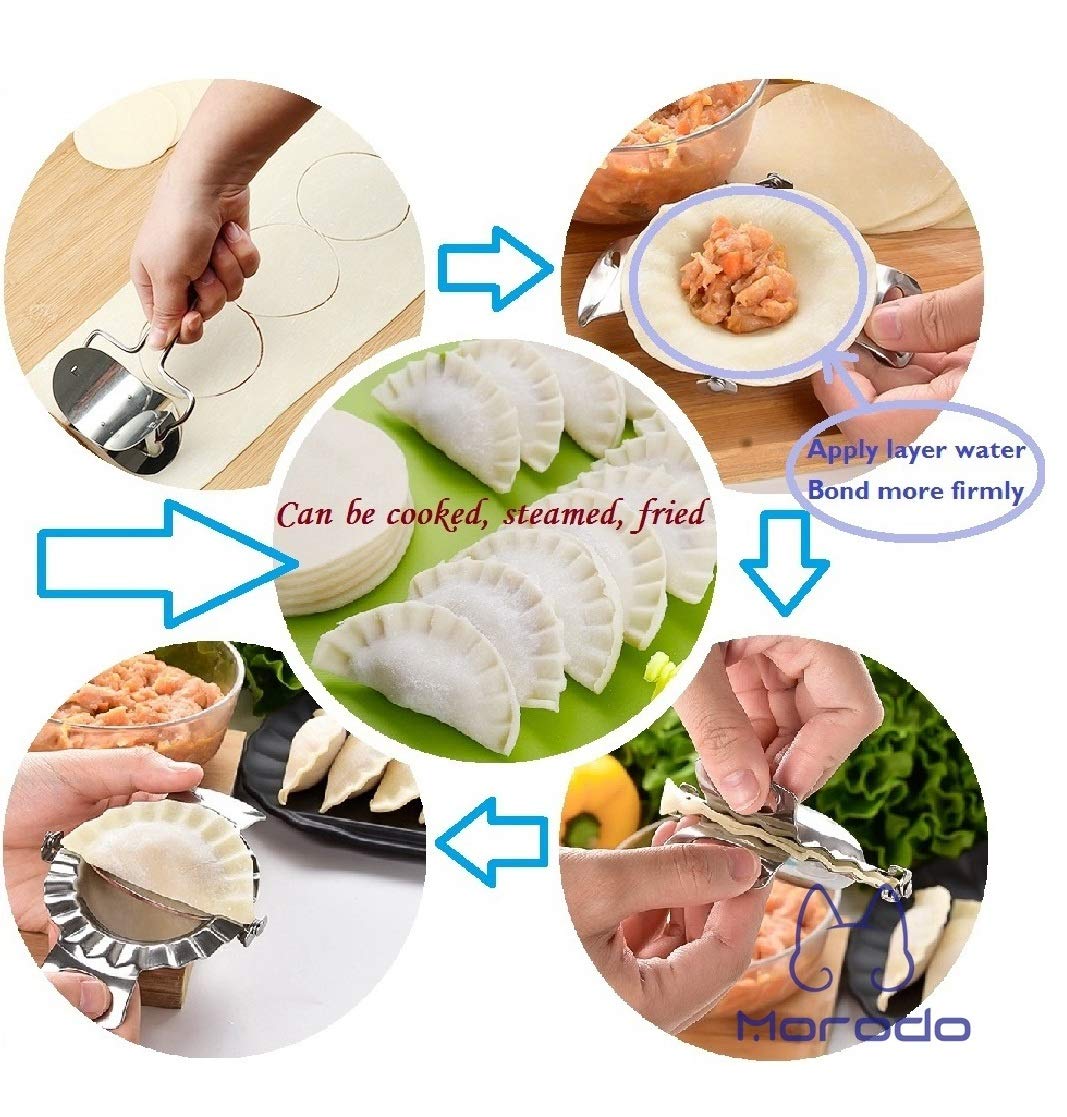 Apply layer water
Bond more firmly

Can be cooked, steamed, fried

Morodo