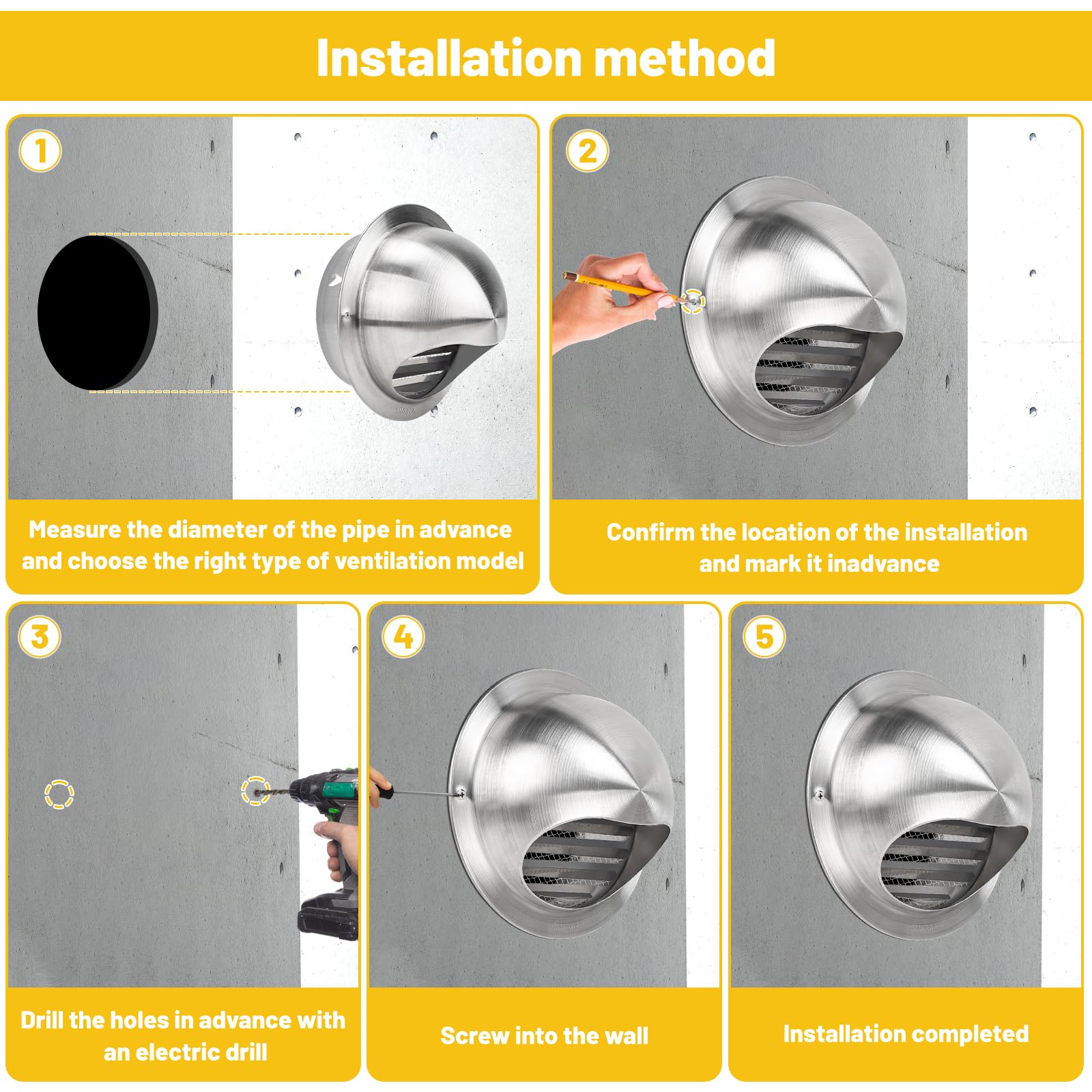 Installation method

1

Measure the diameter of the pipe in advance and choose the right type of ventilation model

2

Confirm the location of the installation and mark it inadvance

3

Drill the holes in advance with an electric drill

4

Screw into the wall

5

Installation completed