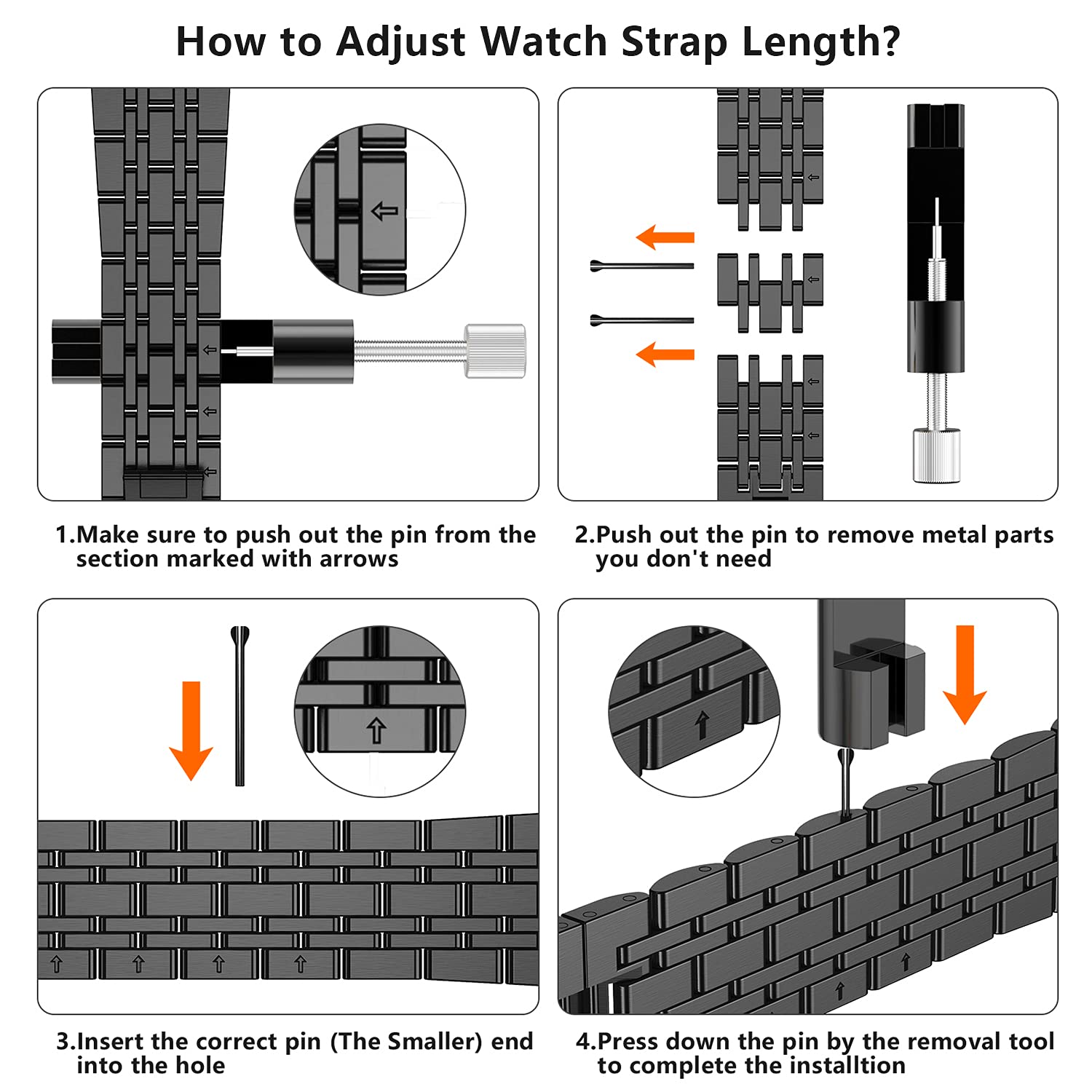 How to Adjust Watch Strap Length?

1.Make sure to push out the pin from the section marked with arrows

2.Push out the pin to remove metal parts you don't need

3.Insert the correct pin (The Smaller) end into the hole

4.Press down the pin by the removal tool to complete the installtion