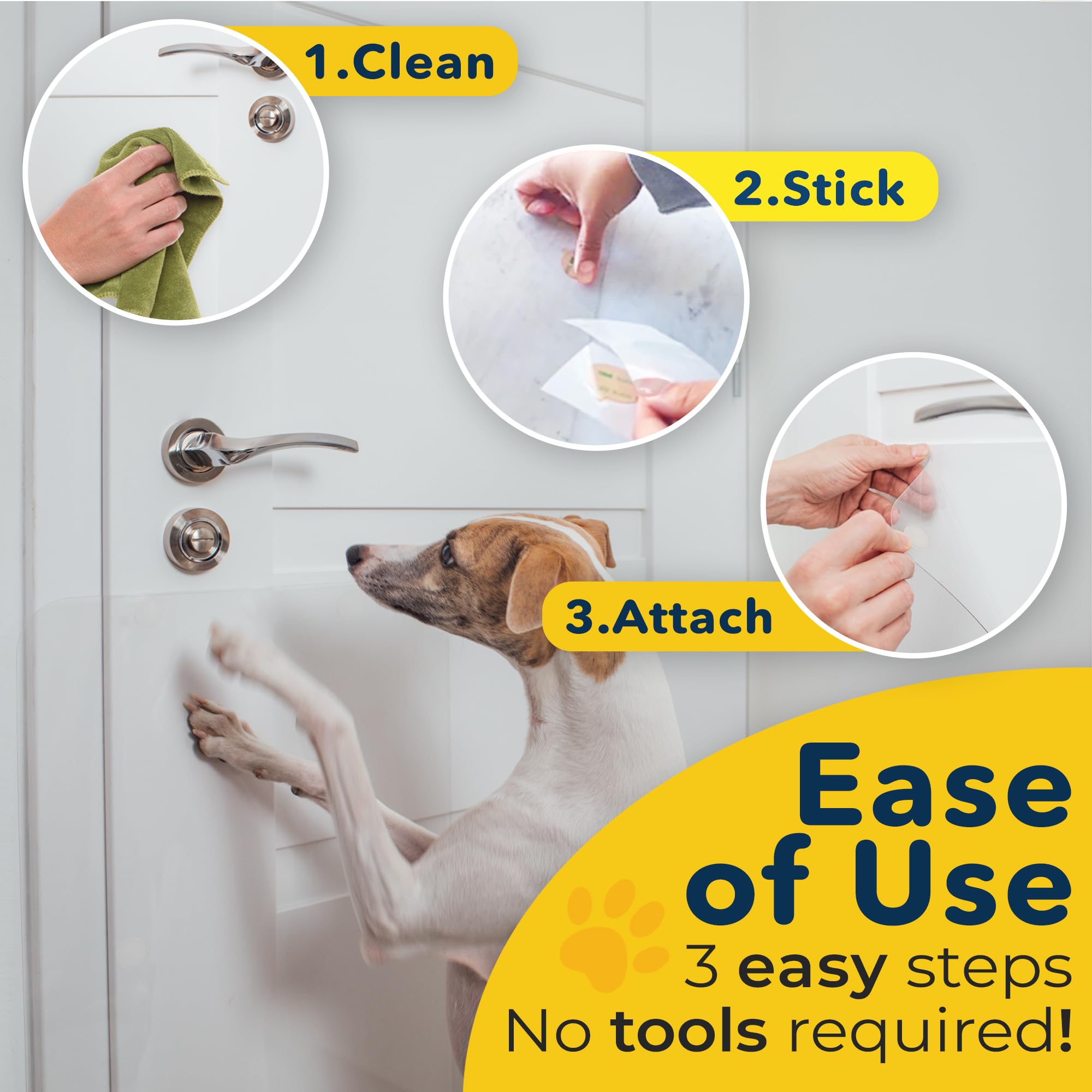 1.Clean

2.Stick

3.Attach

Ease of Use

3 easy steps
No tools required!