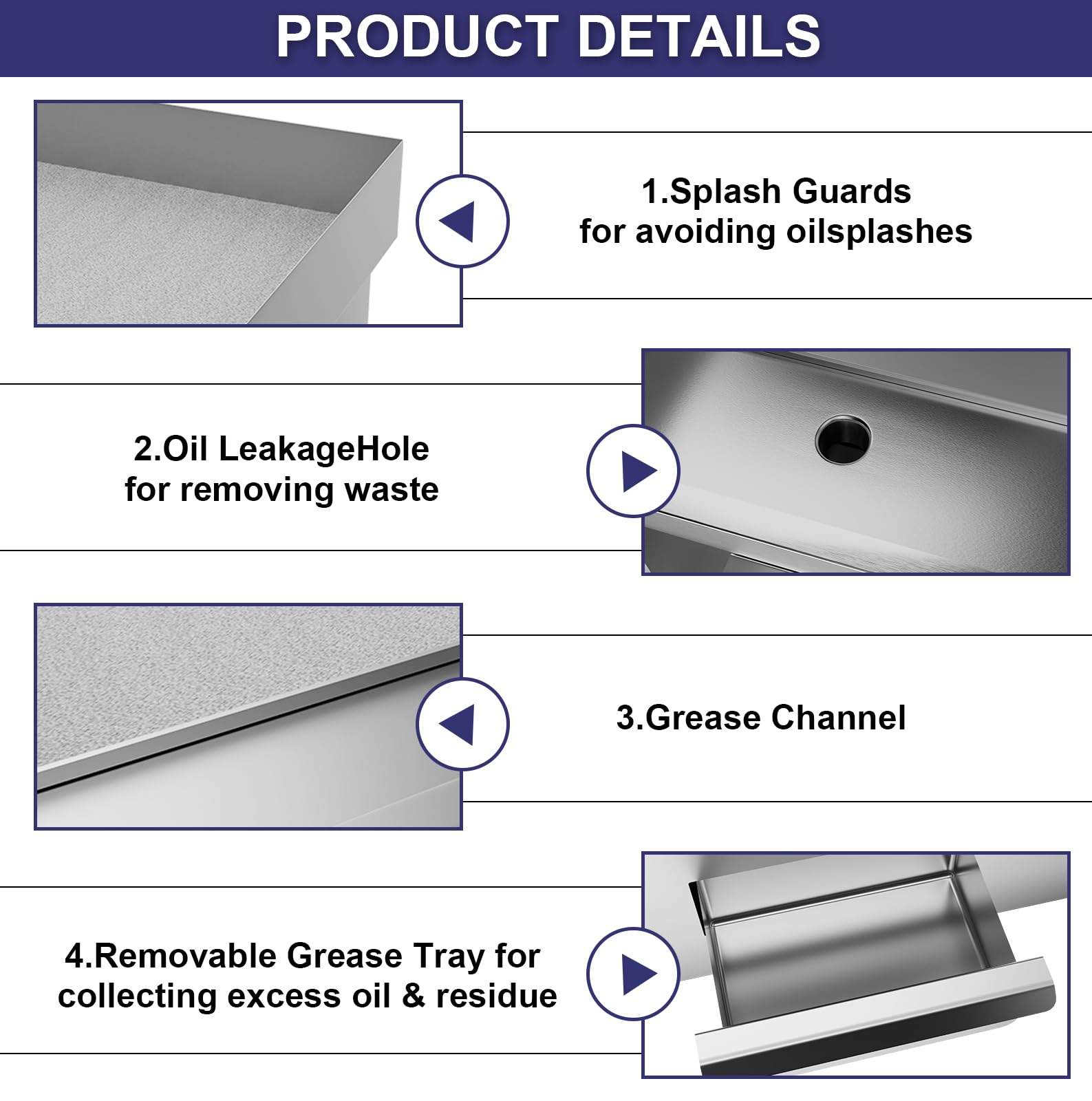 PRODUCT DETAILS

1.Splash Guards
for avoiding oilsplashes

2.Oil LeakageHole
for removing waste

3.Grease Channel

4.Removable Grease Tray for collecting excess oil & residue