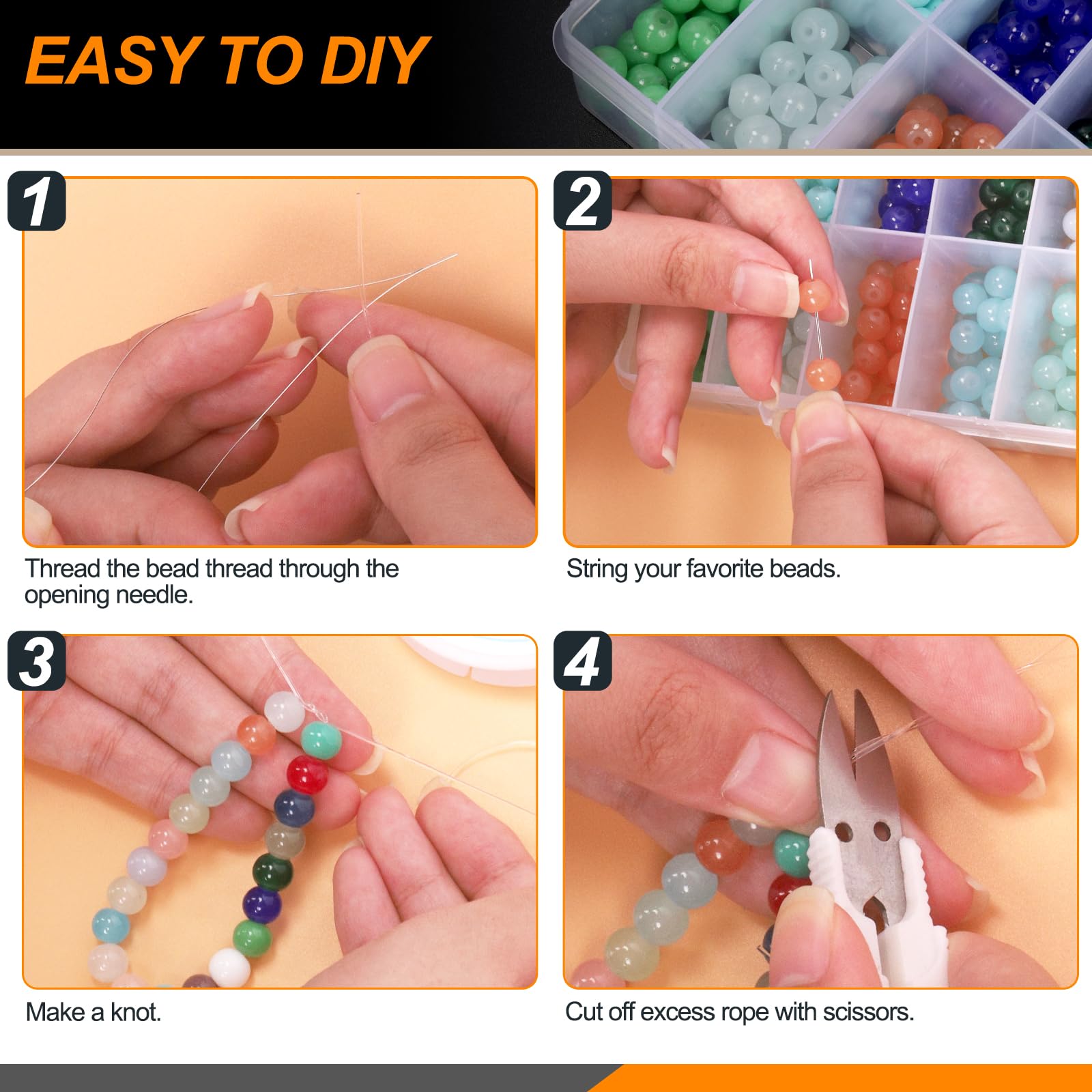 EASY TO DIY

1

Thread the bead thread through the opening needle.

2

String your favorite beads.

3

Make a knot.

4

Cut off excess rope with scissors.