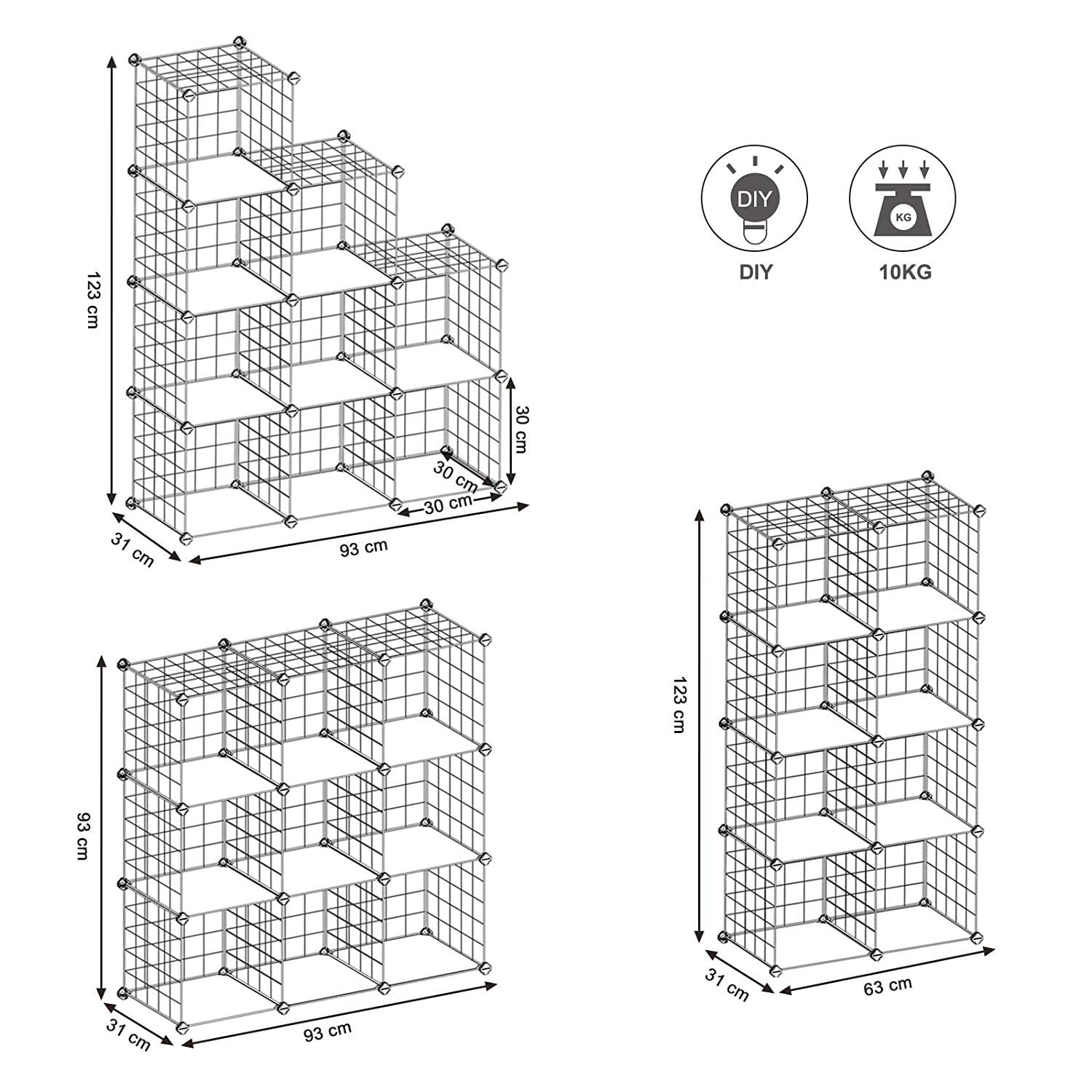 123 cm

30 cm

30 cm

30 cm

31 cm

93 cm

DIY

DIY

KG

10KG

93 cm

31 cm

93 cm

123 cm

31 cm

63 cm