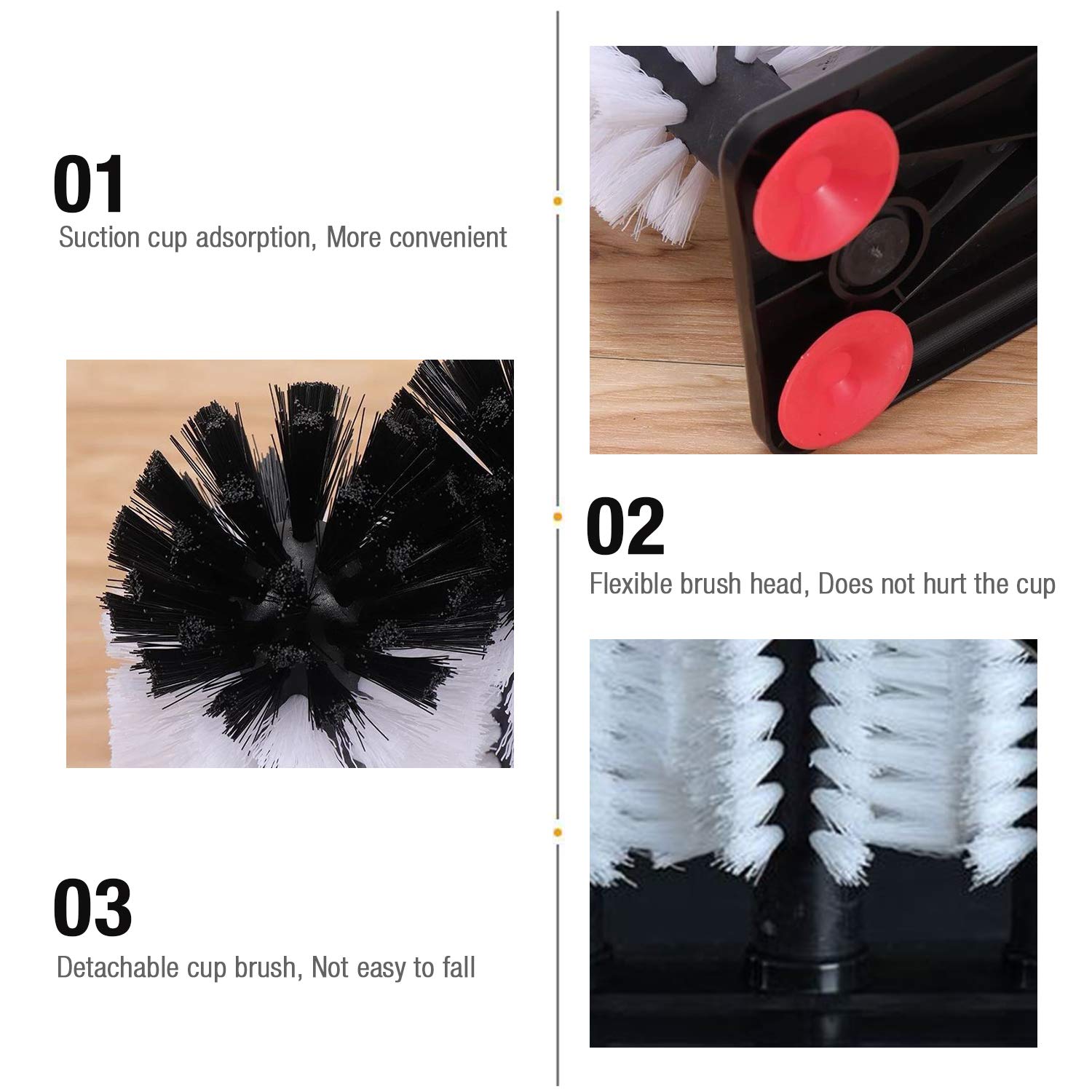 01

Suction cup adsorption, More convenient

02

Flexible brush head, Does not hurt the cup

03

Detachable cup brush, Not easy to fall