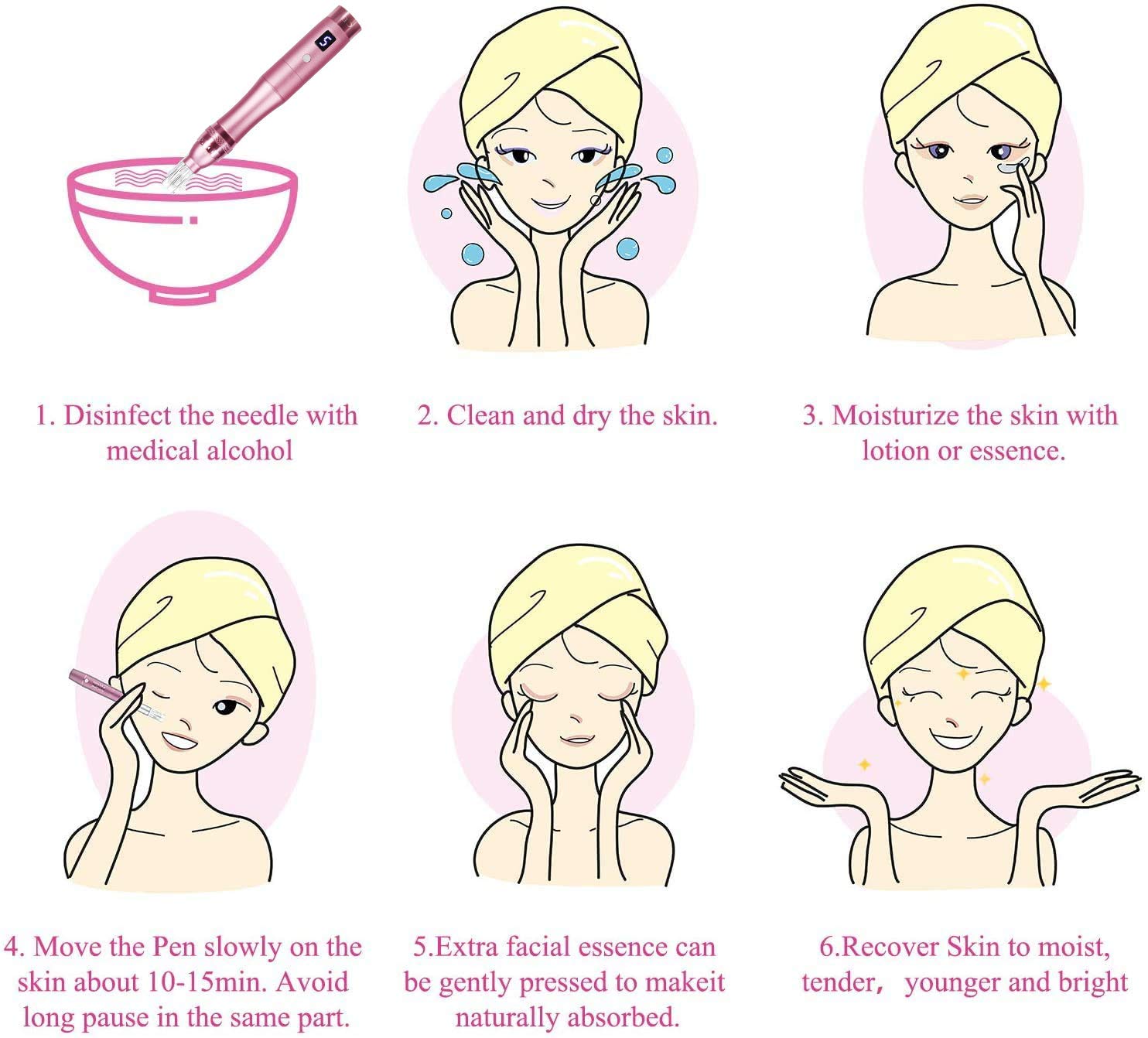 5

1. Disinfect the needle with medical alcohol

2. Clean and dry the skin.

3. Moisturize the skin with lotion or essence.

4. Move the Pen slowly on the skin about 10-15min. Avoid long pause in the same part.

5.Extra facial essence can be gently pressed to makeit naturally absorbed.

6.Recover Skin to moist, tender， younger and bright