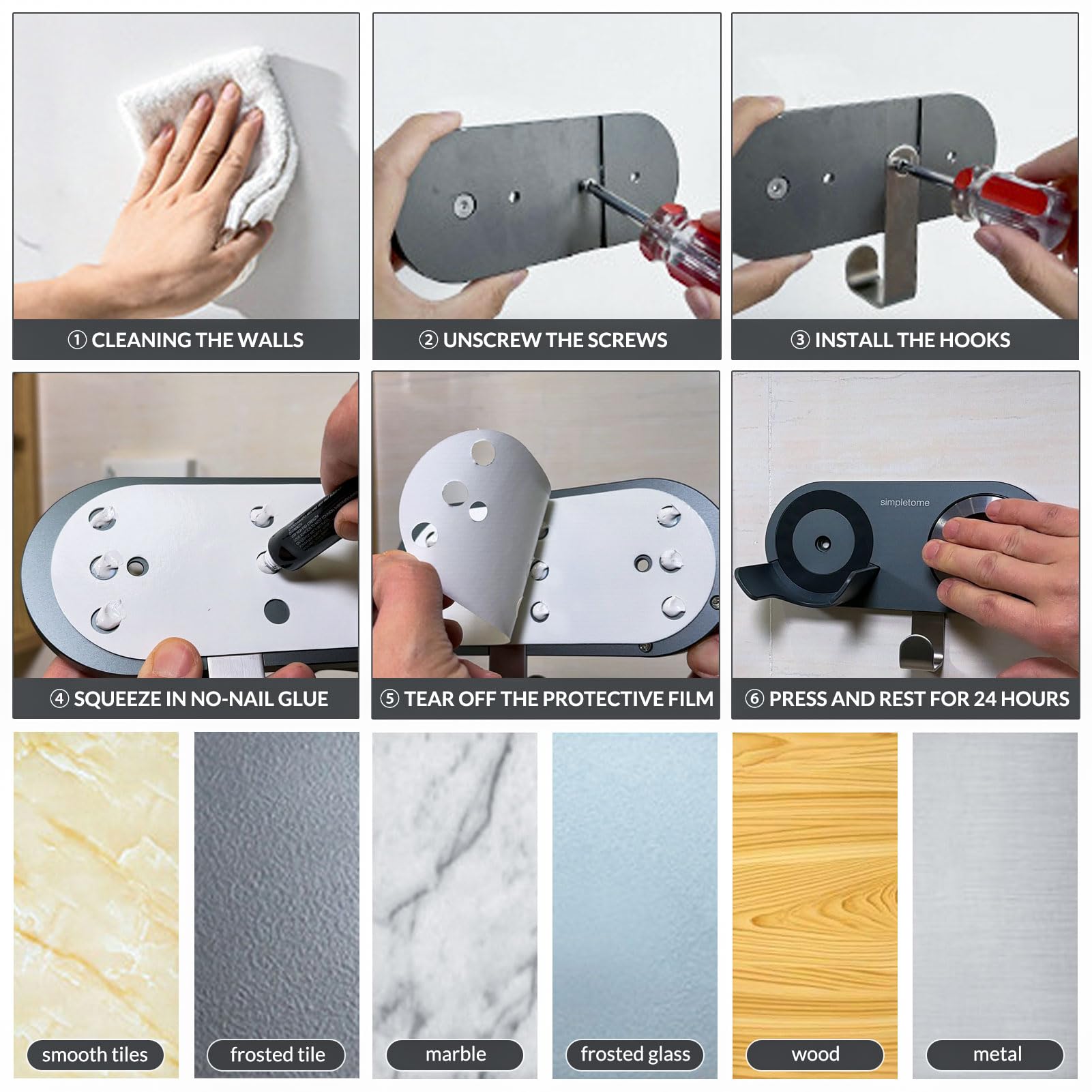 ① CLEANING THE WALLS

② UNSCREW THE SCREWS

③ INSTALL THE HOOKS

④ SQUEEZE IN NO-NAIL GLUE

⑤ TEAR OFF THE PROTECTIVE FILM

simpletome

⑥ PRESS AND REST FOR 24 HOURS

smooth tiles

frosted tile

marble

frosted glass

wood

metal