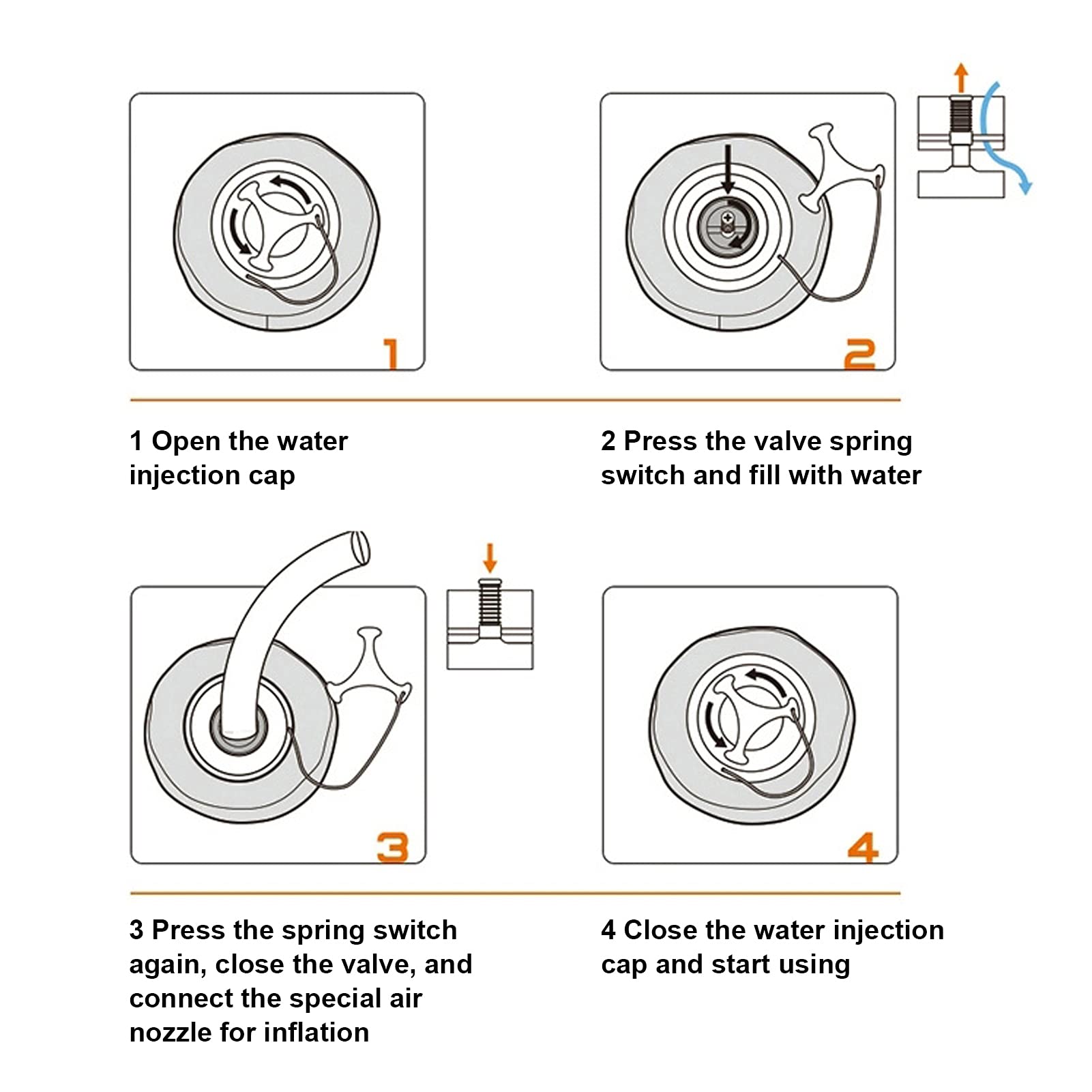 1

2

1 Open the water injection cap

2 Press the valve spring switch and fill with water

3

4

3 Press the spring switch again, close the valve, and connect the special air nozzle for inflation

4 Close the water injection cap and start using