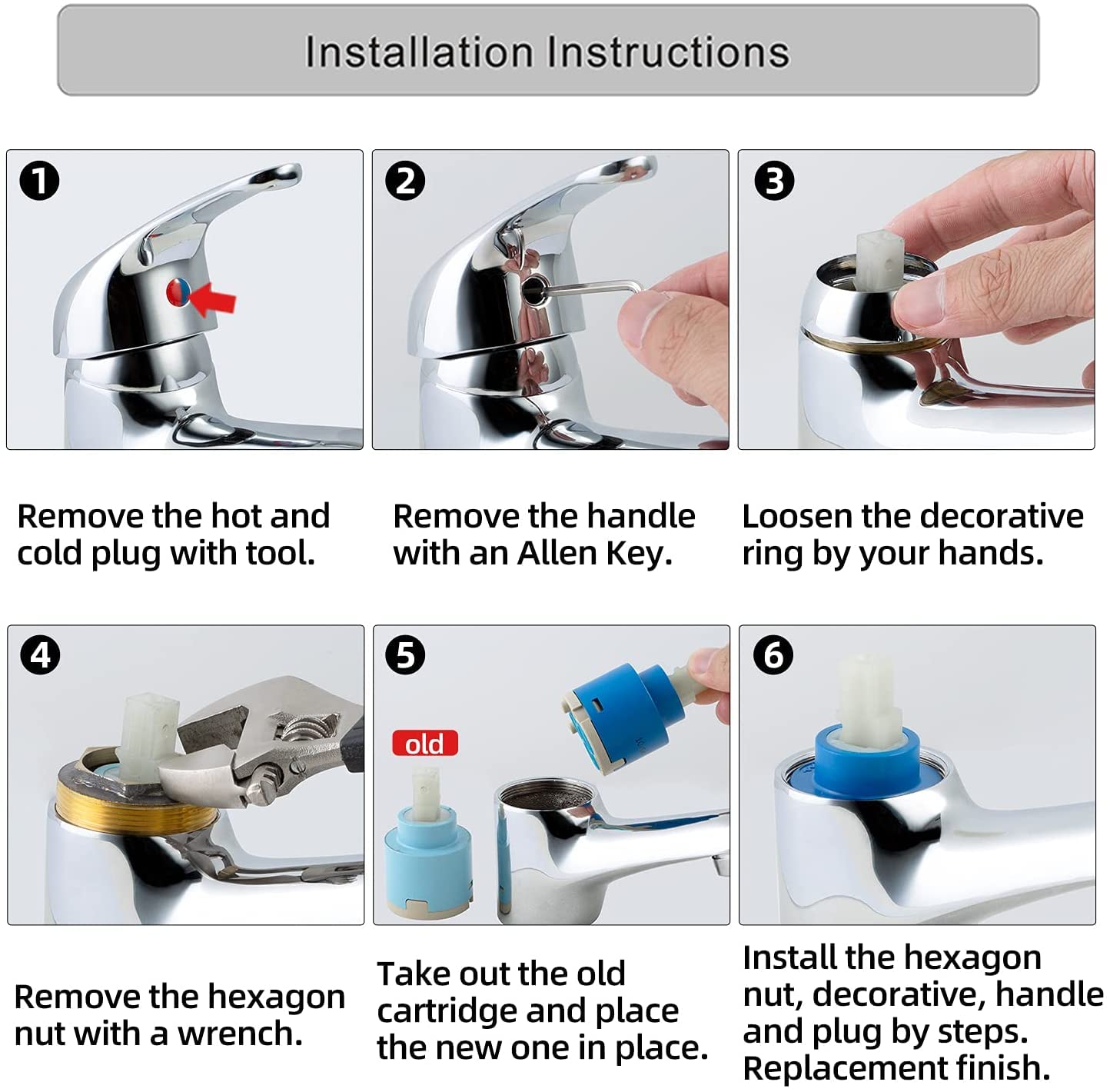 Installation Instructions

1

Remove the hot and cold plug with tool.

2

Remove the handle with an Allen Key.

3

Loosen the decorative ring by your hands.

4

Remove the hexagon nut with a wrench.

5

old

Take out the old cartridge and place the new one in place.

6

Install the hexagon nut, decorative, handle and plug by steps. Replacement finish.