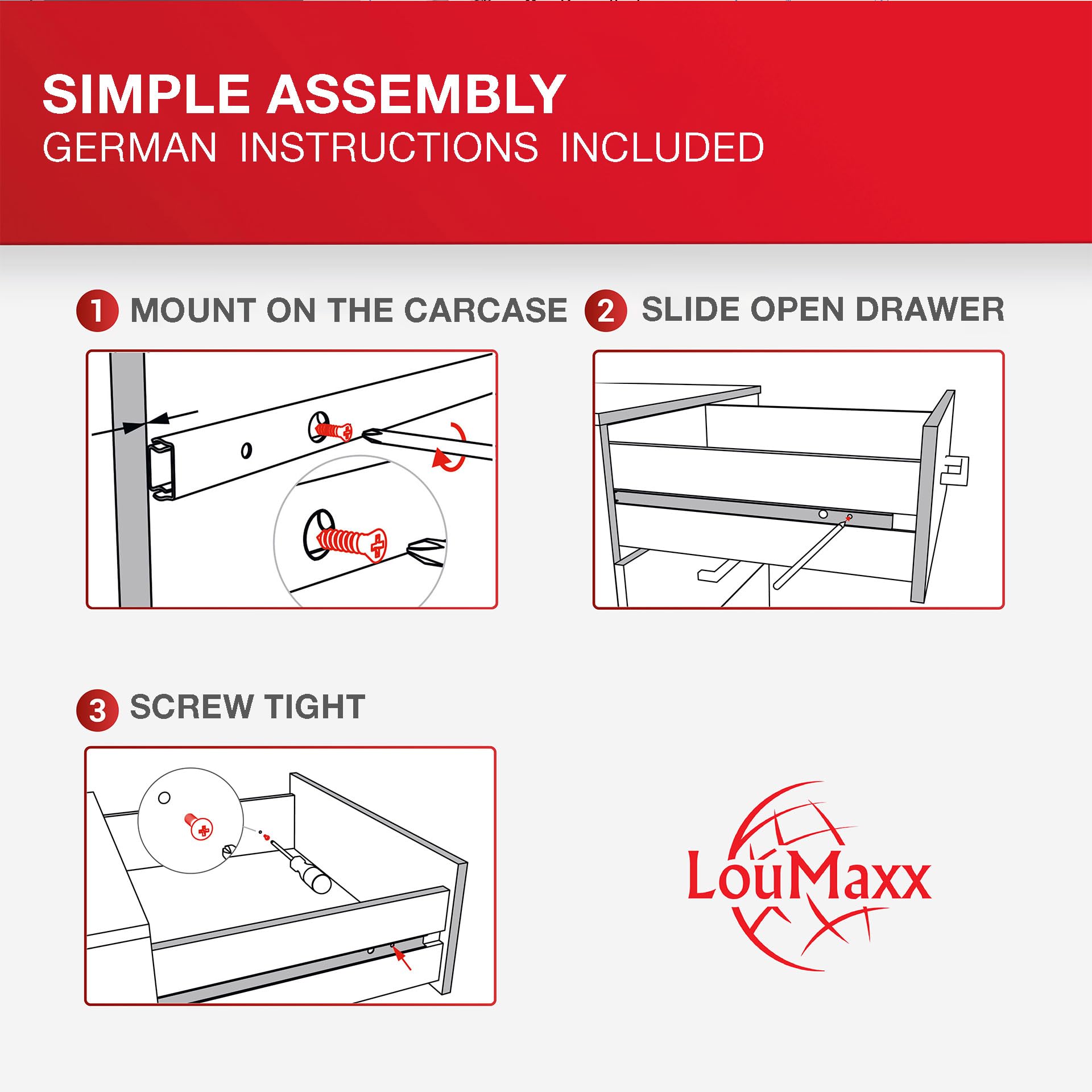 SIMPLE ASSEMBLY
GERMAN INSTRUCTIONS INCLUDED

1 MOUNT ON THE CARCASE

2 SLIDE OPEN DRAWER

3 SCREW TIGHT

LouMaxx