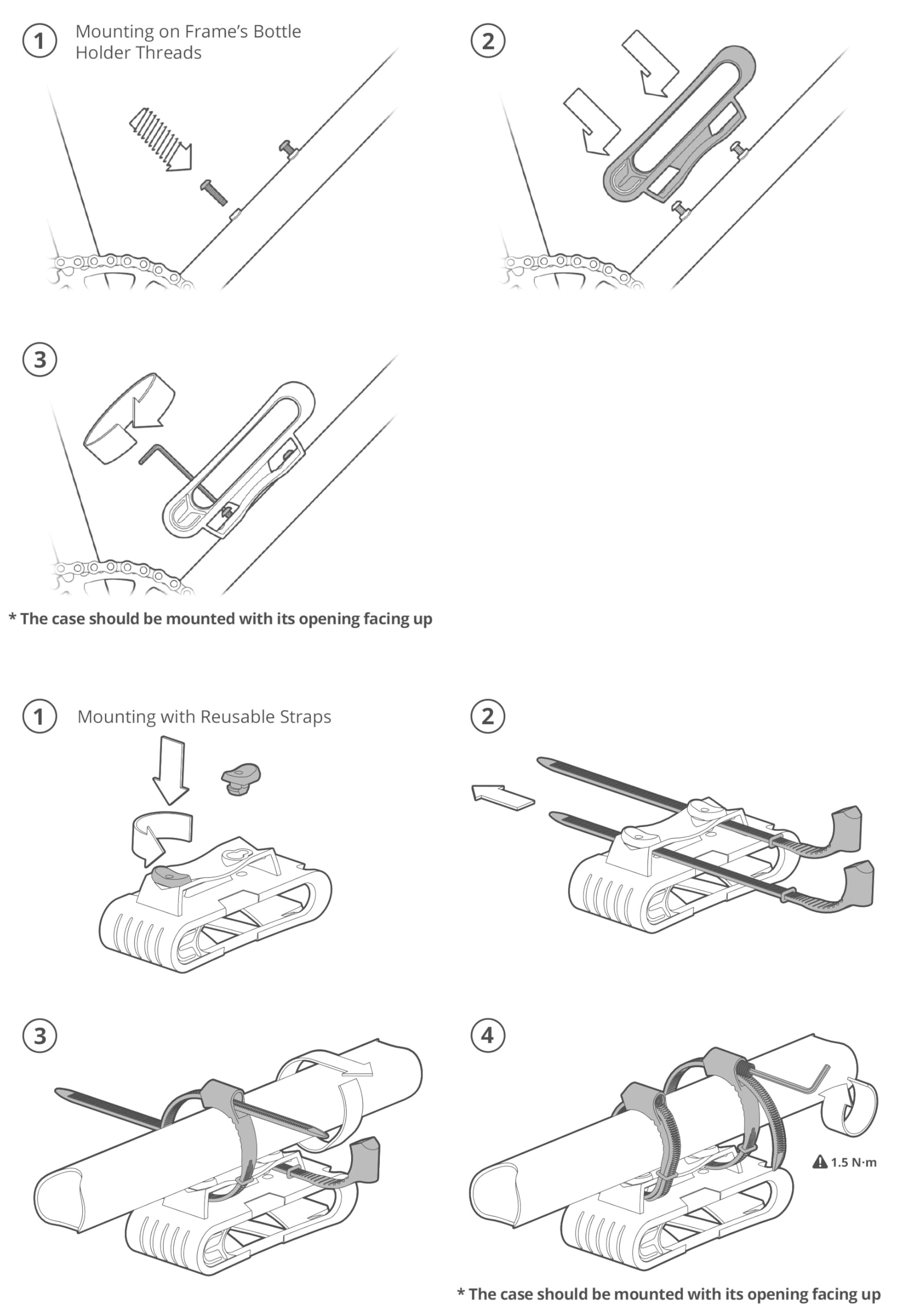 1 Mounting on Frame's Bottle Holder Threads

2

3

* The case should be mounted with its opening facing up

1 Mounting with Reusable Straps

2

3

4

1.5 N·m

* The case should be mounted with its opening facing up