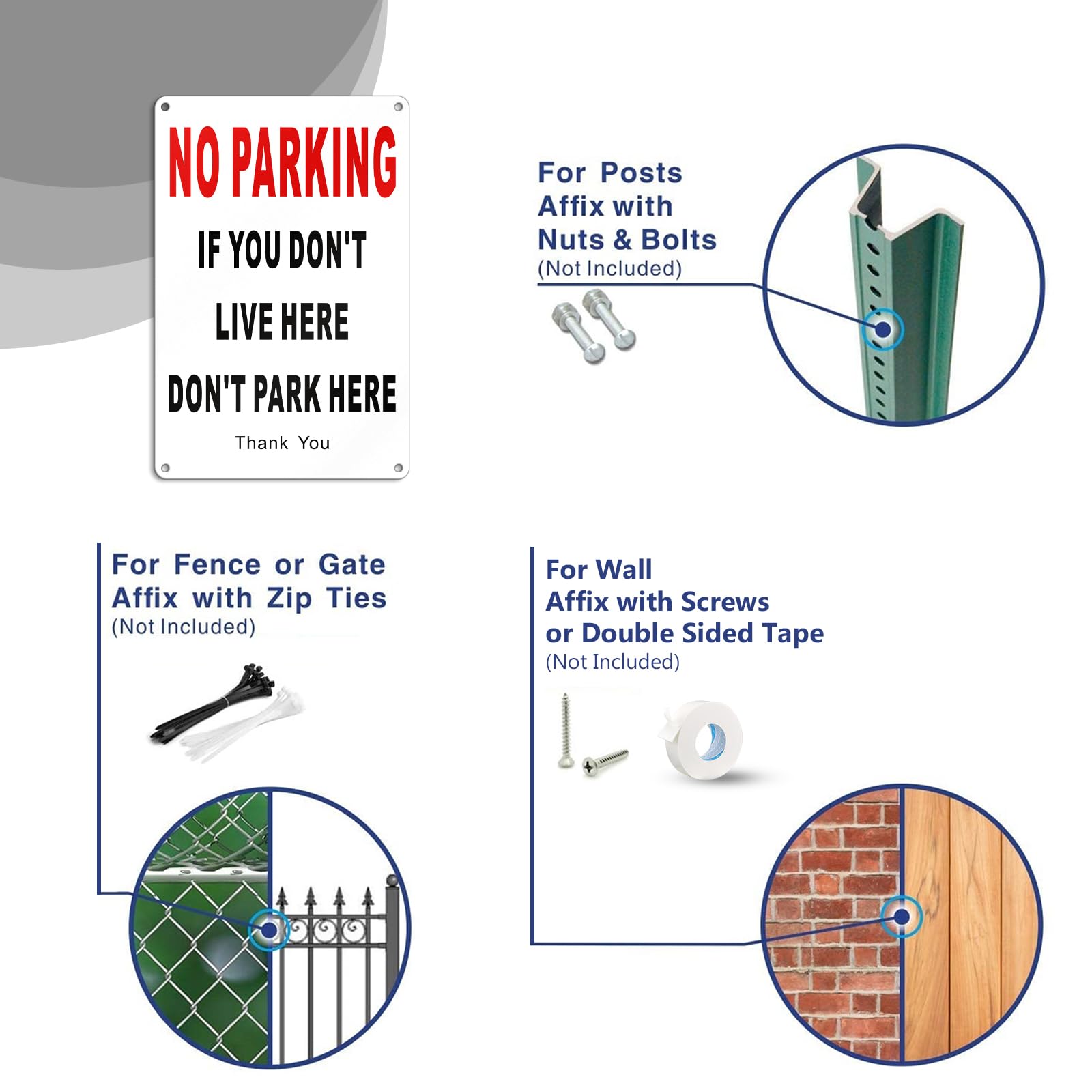 NO PARKING

IF YOU DON'T

LIVE HERE

DON'T PARK HERE

Thank You

For Posts
Affix with
Nuts & Bolts
(Not Included)

For Fence or Gate
Affix with Zip Ties
(Not Included)

For Wall
Affix with Screws
or Double Sided Tape
(Not Included)