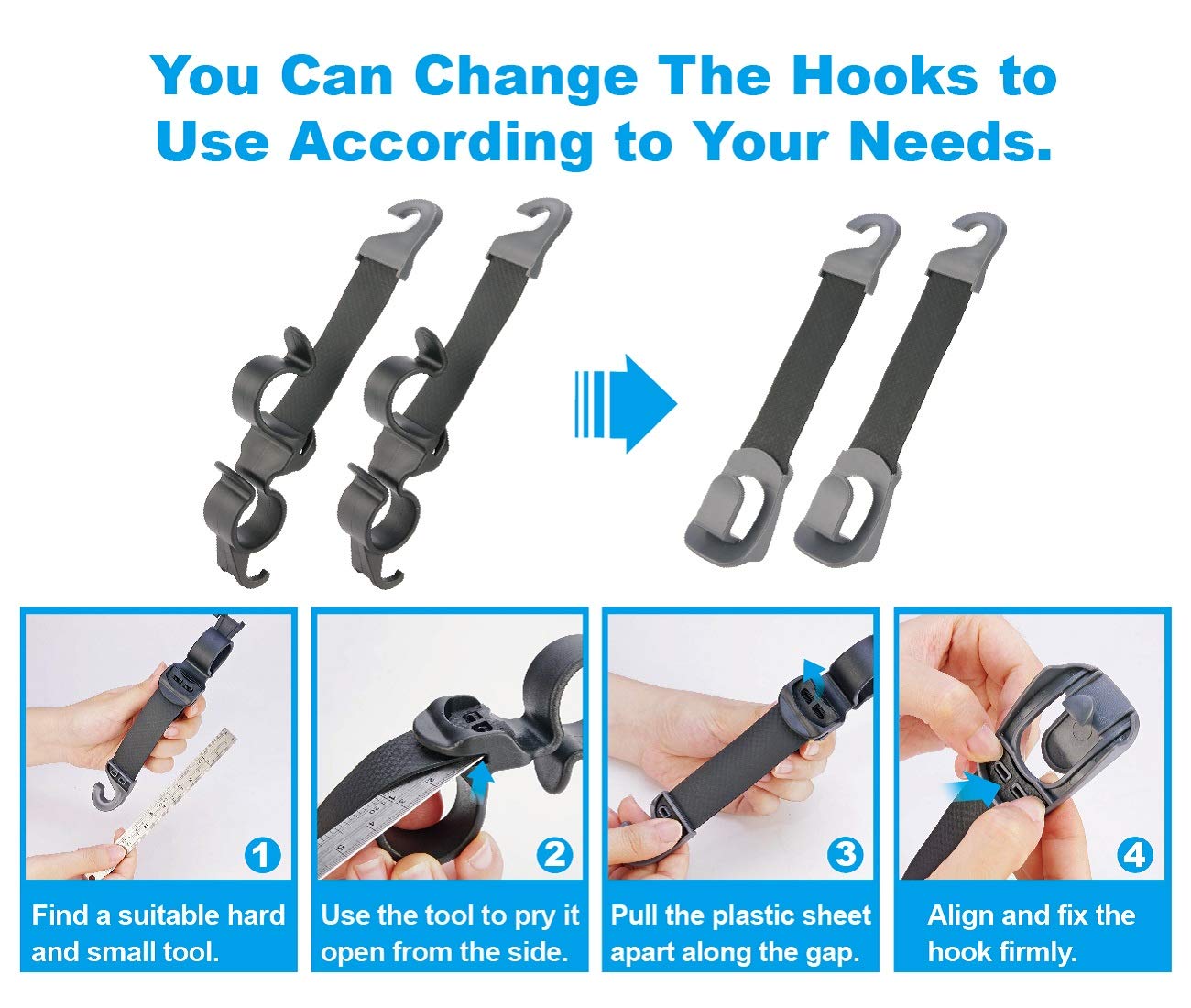 You Can Change The Hooks to Use According to Your Needs.

1
Find a suitable hard and small tool.

2
Use the tool to pry it open from the side.

3
Pull the plastic sheet apart along the gap.

4
Align and fix the hook firmly.