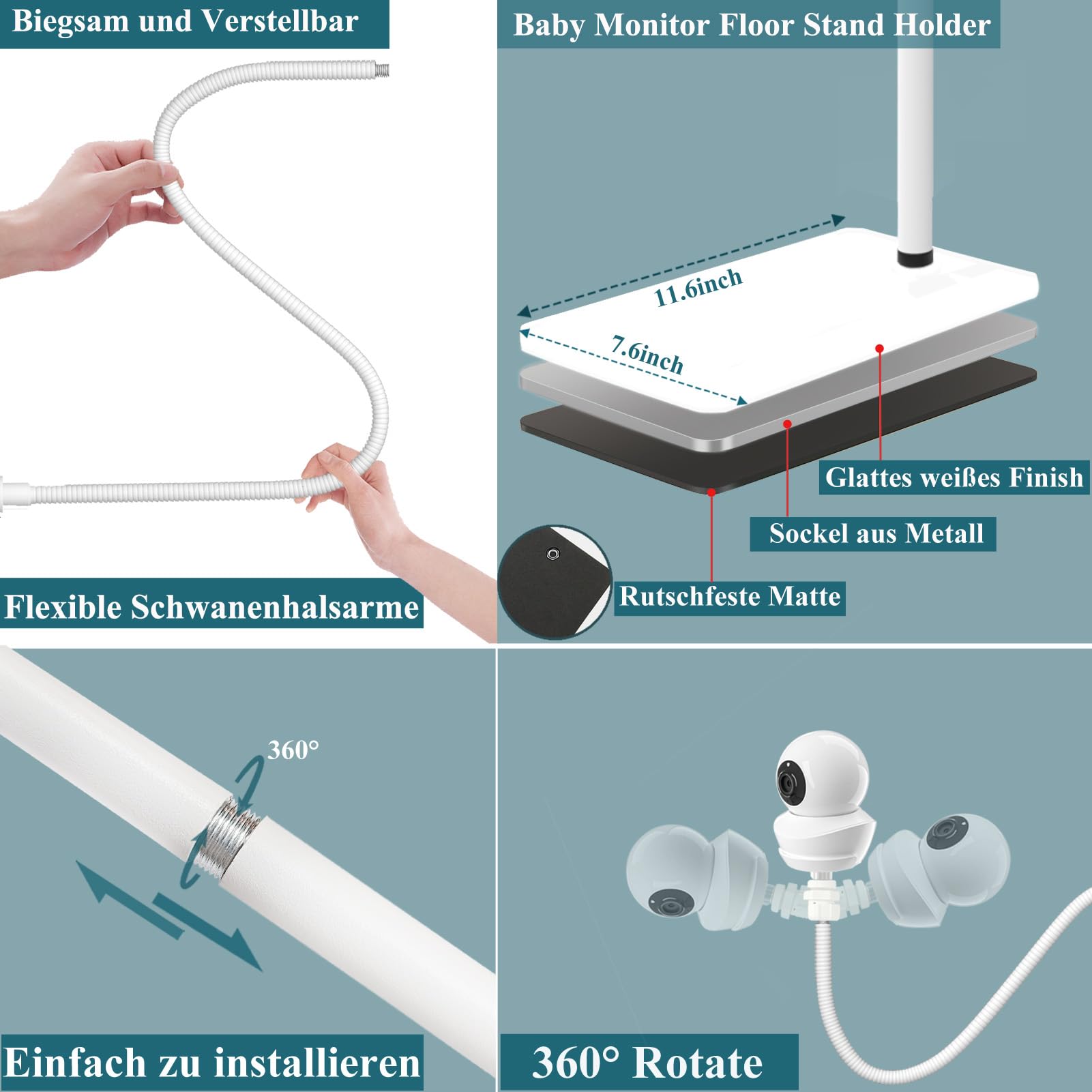 Biegsam und Verstellbar

Flexible Schwanenhalsarme

Baby Monitor Floor Stand Holder

11.6inch

7.6inch

Glattes weißes Finish

Sockel aus Metall

Rutschfeste Matte

360°

Einfach zu installieren

360° Rotate