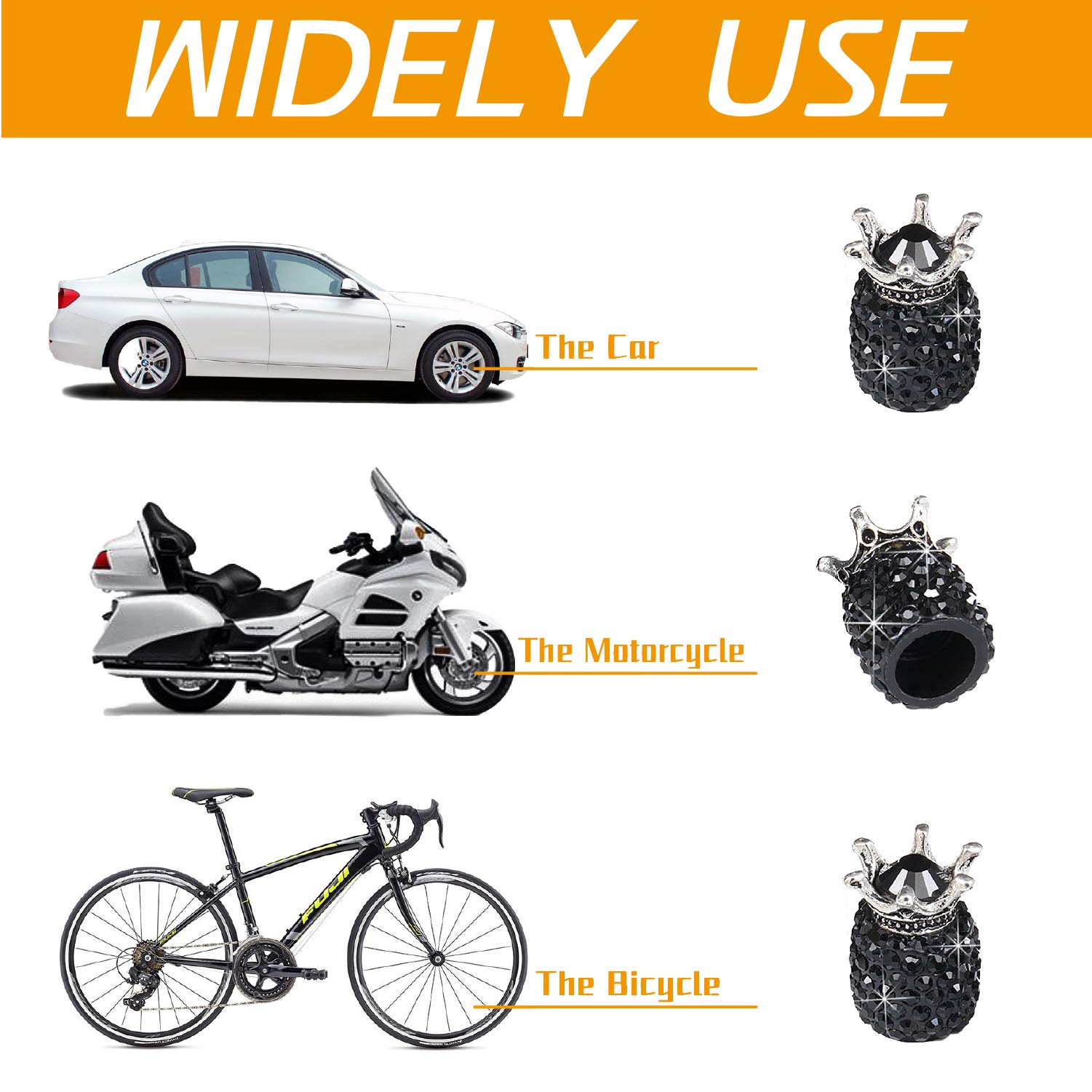 WIDELY USE

The Car

The Motorcycle

FUJI

The Bicycle