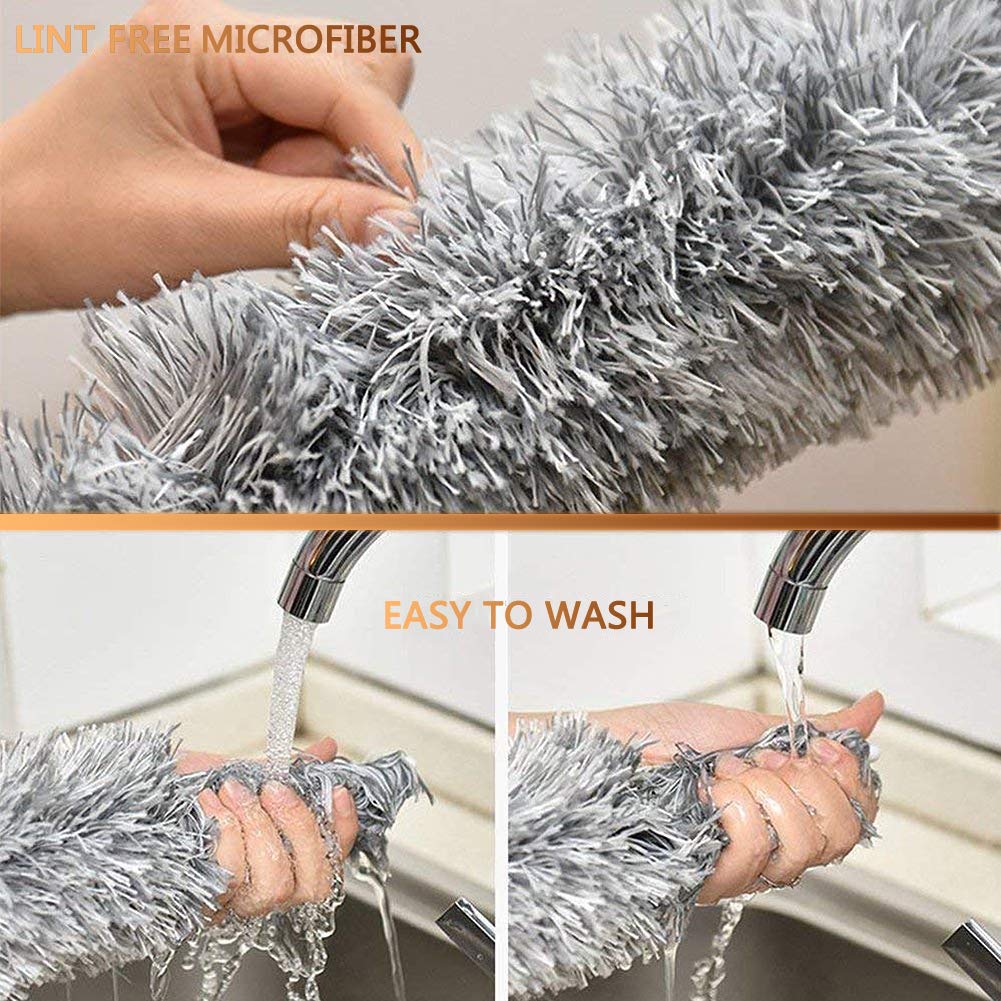 LINT FREE MICROFIBER

EASY TO WASH