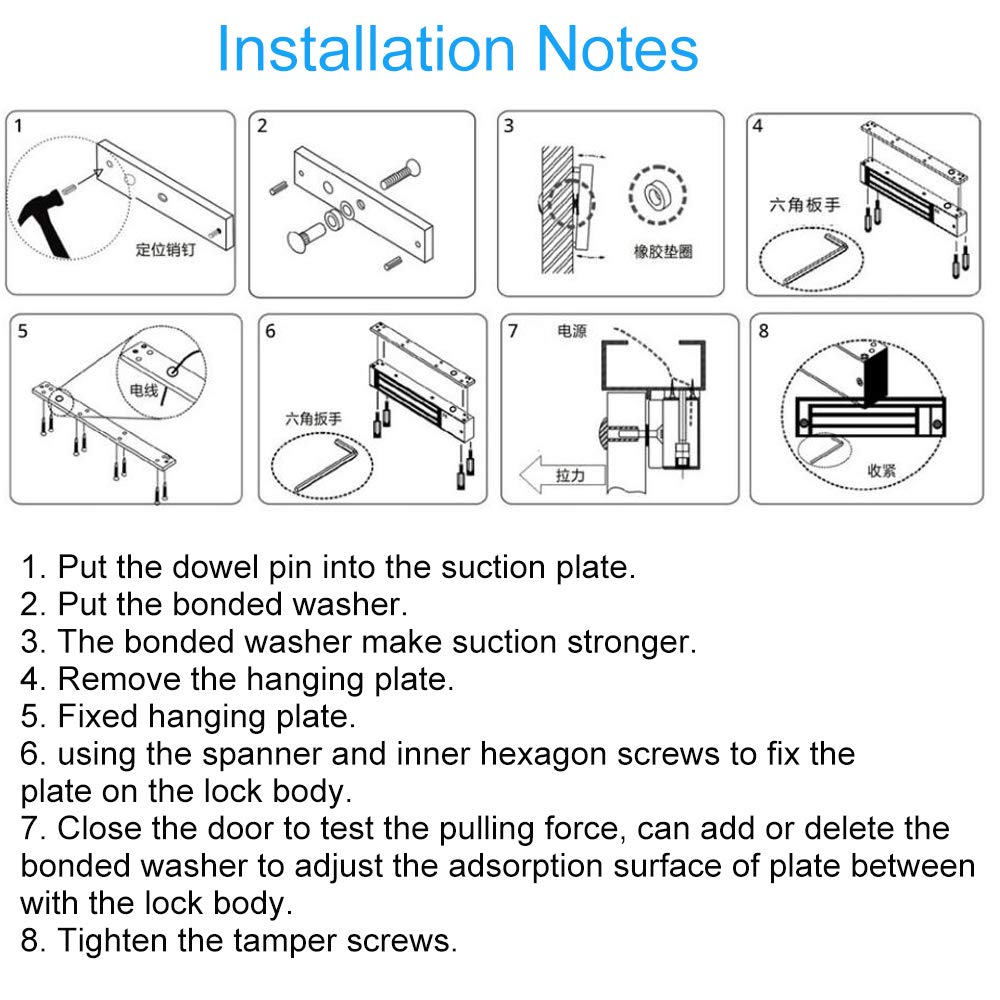 Installation Notes

1

定位销钉

2

3

橡胶垫圈

4

六角板手

5

电线

6

六角扳手

7

电源

拉力

8

收紧

1. Put the dowel pin into the suction plate.
2. Put the bonded washer.
3. The bonded washer make suction stronger.
4. Remove the hanging plate.
5. Fixed hanging plate.
6. using the spanner and inner hexagon screws to fix the plate on the lock body.
7. Close the door to test the pulling force, can add or delete the bonded washer to adjust the adsorption surface of plate between with the lock body.
8. Tighten the tamper screws.