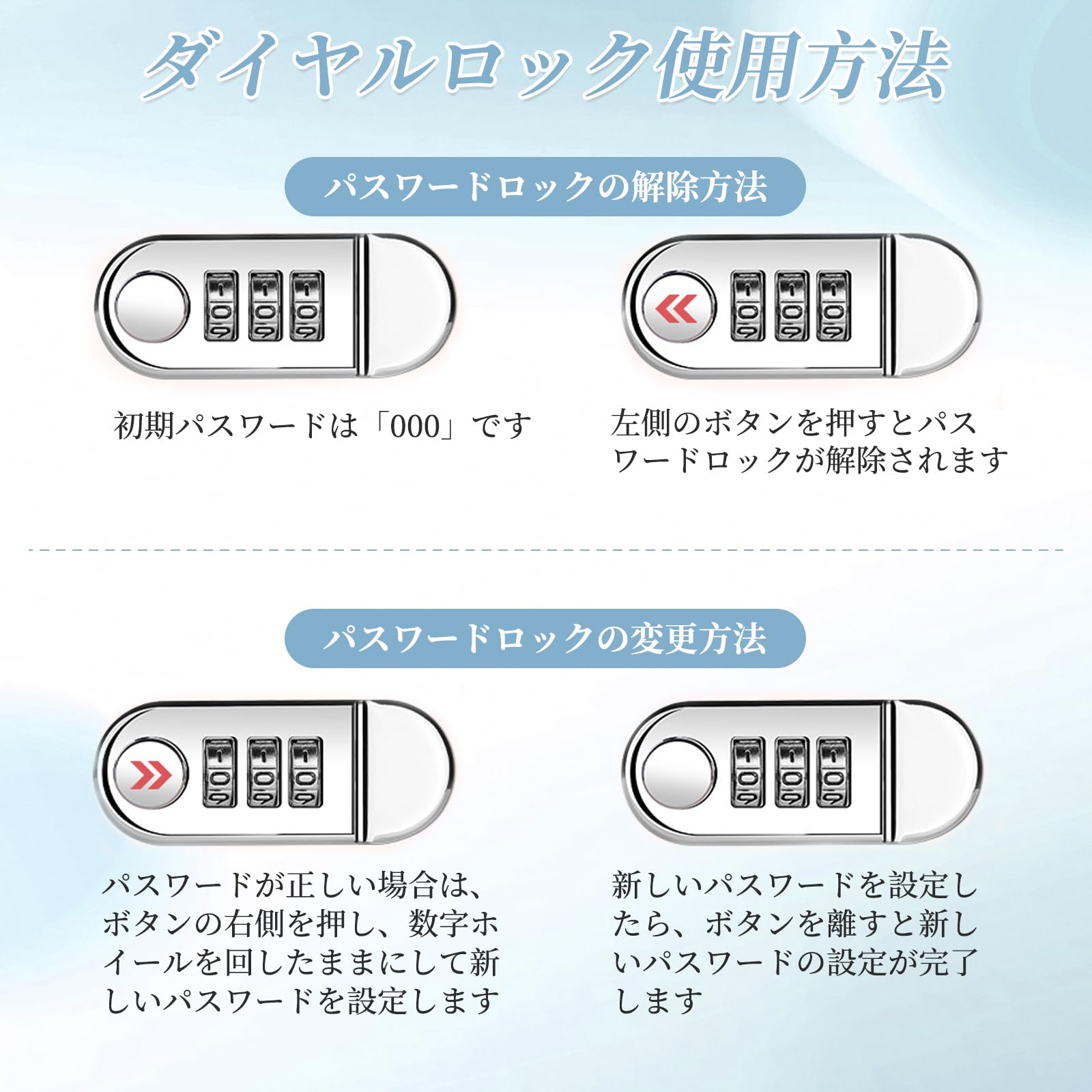 ダイヤルロック使用方法

パスワードロックの解除方法

初期パスワードは「000」です

左側のボタンを押すとパスワードロックが解除されます

パスワードロックの変更方法

パスワードが正しい場合は、ボタンの右側を押し、数字ホイールを回したままにして新しいパスワードを設定します

新しいパスワードを設定したら、ボタンを離すと新しいパスワードの設定が完了します