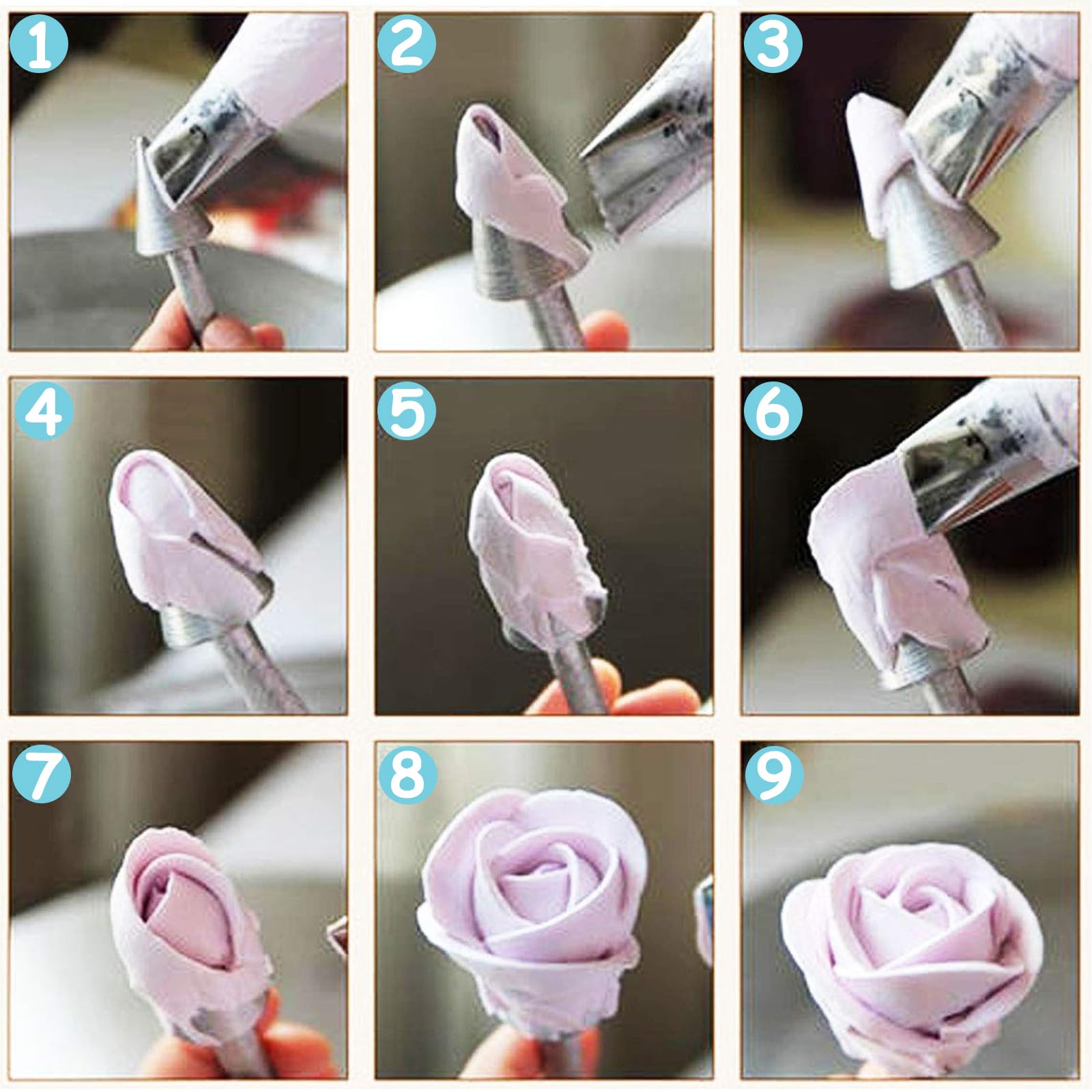 1
2
3
4
5
6
7
8
9