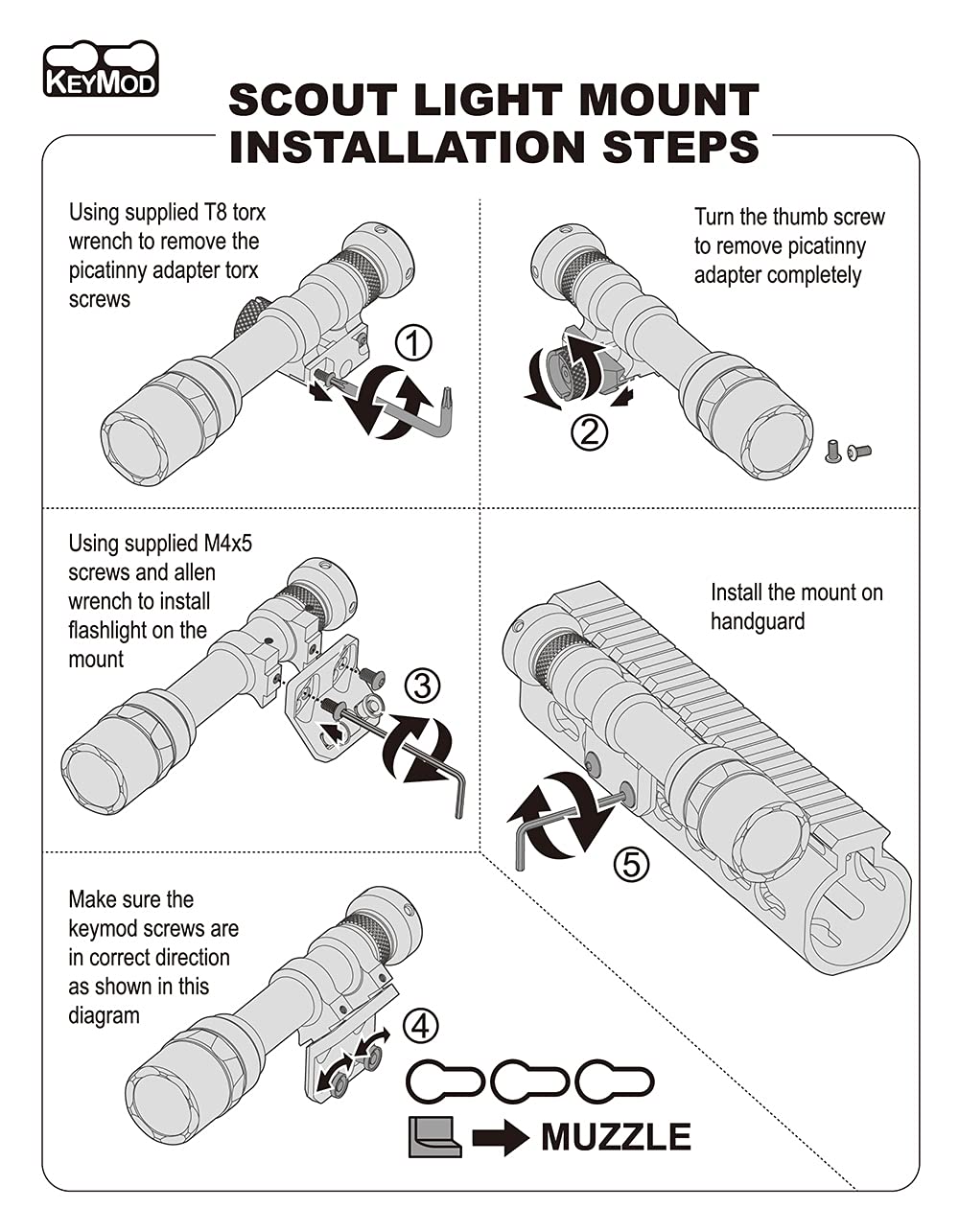 KEYMOD

SCOUT LIGHT MOUNT INSTALLATION STEPS

Using supplied T8 torx wrench to remove the picatinny adapter torx screws

①

Turn the thumb screw to remove picatinny adapter completely

②

Using supplied M4x5 screws and allen wrench to install flashlight on the mount

③

Install the mount on handguard

⑤

Make sure the keymod screws are in correct direction as shown in this diagram

④

MUZZLE